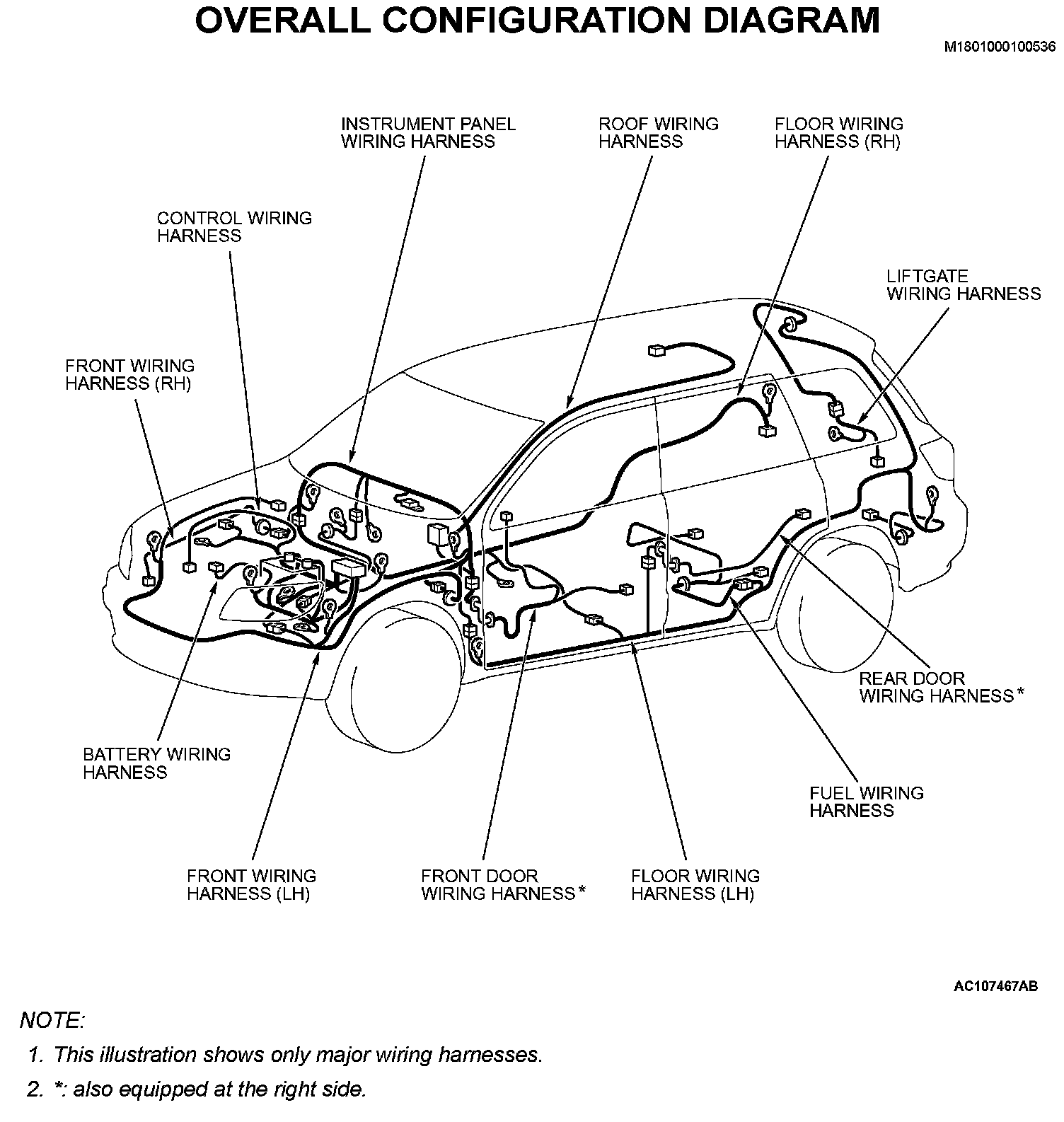 OVERALL CONFIGURATION DIAGRAM

M1801000100536

INSTRUMENT PANEL WIRING HARNESS

ROOF WIRING HARNESS

FLOOR WIRING HARNESS (RH)

CONTROL WIRING HARNESS

LIFTGATE WIRING HARNESS

FRONT WIRING HARNESS (RH)

REAR DOOR WIRING HARNESS*

BATTERY WIRING HARNESS

FUEL WIRING HARNESS

FRONT WIRING HARNESS (LH)

FRONT DOOR WIRING HARNESS*

FLOOR WIRING HARNESS (LH)

AC107467AB

NOTE:

1. This illustration shows only major wiring harnesses.

2. *: also equipped at the right side.