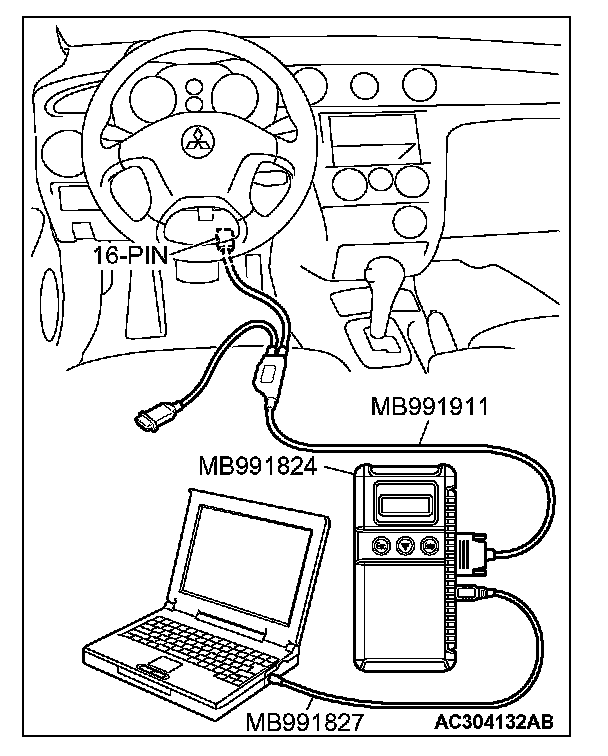 16-PIN
MB991911
MB991824
MB991827
AC304132AB