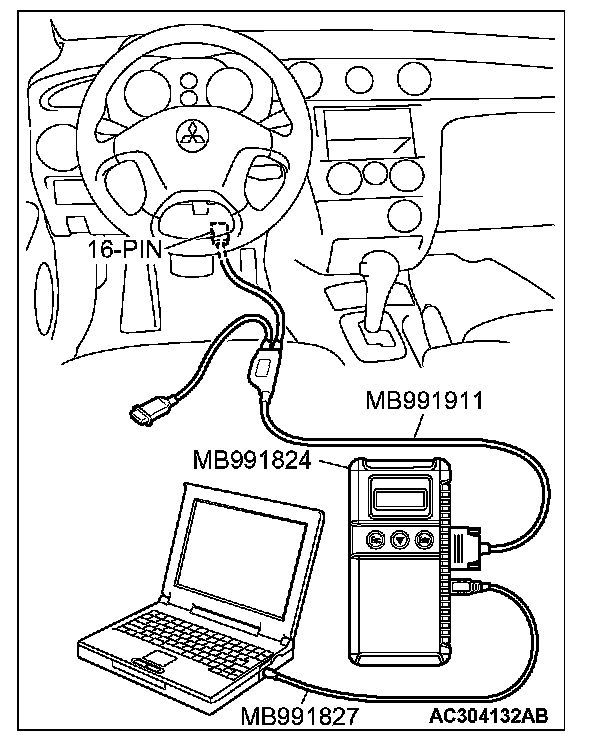 16-PIN

MB991911

MB991824

MB991827

AC304132AB