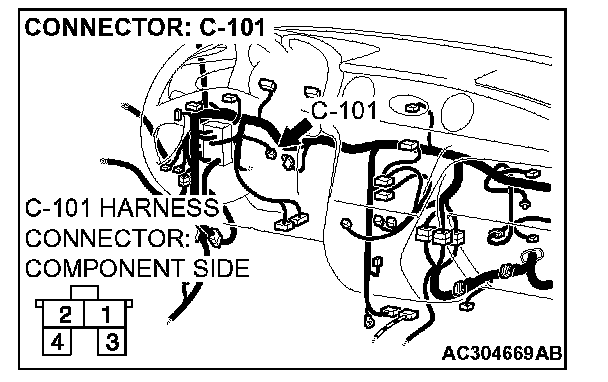 CONNECTOR: C-101

C-101

C-101 HARNESS CONNECTOR: COMPONENT SIDE

2 1
4 3

AC304669AB