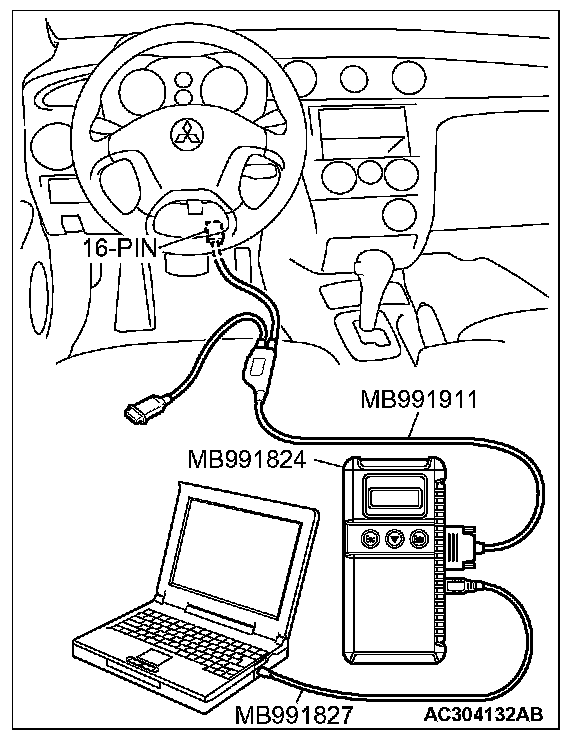 16-PIN

MB991911

MB991824

MB991827

AC304132AB