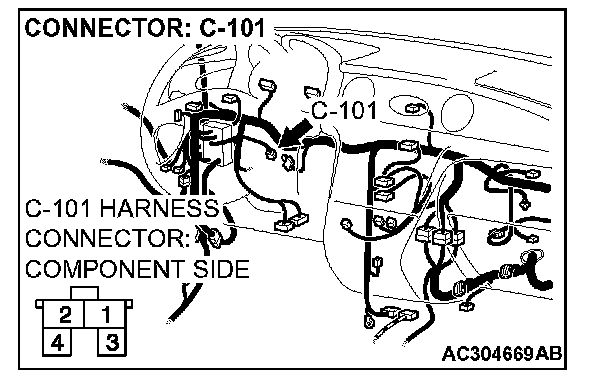 CONNECTOR: C-101

C-101

C-101 HARNESS CONNECTOR: COMPONENT SIDE

2 1
4 3

AC304669AB