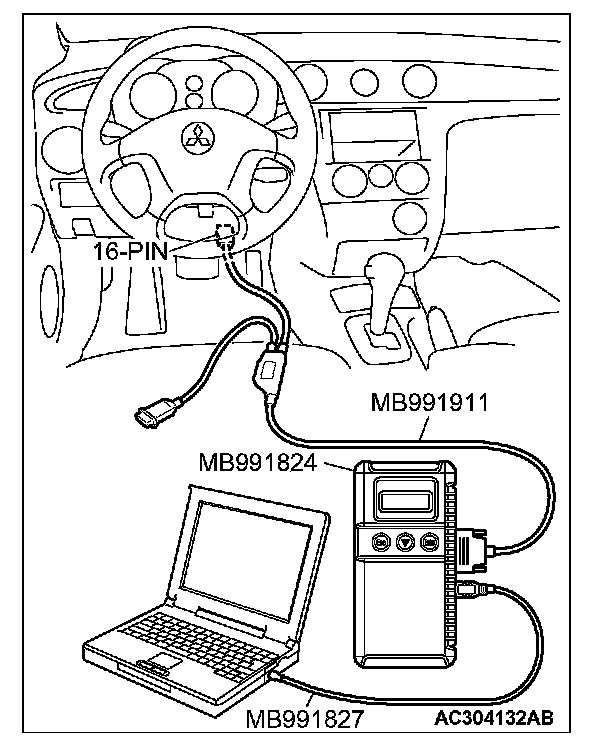 16-PIN
MB991911
MB991824
MB991827
AC304132AB