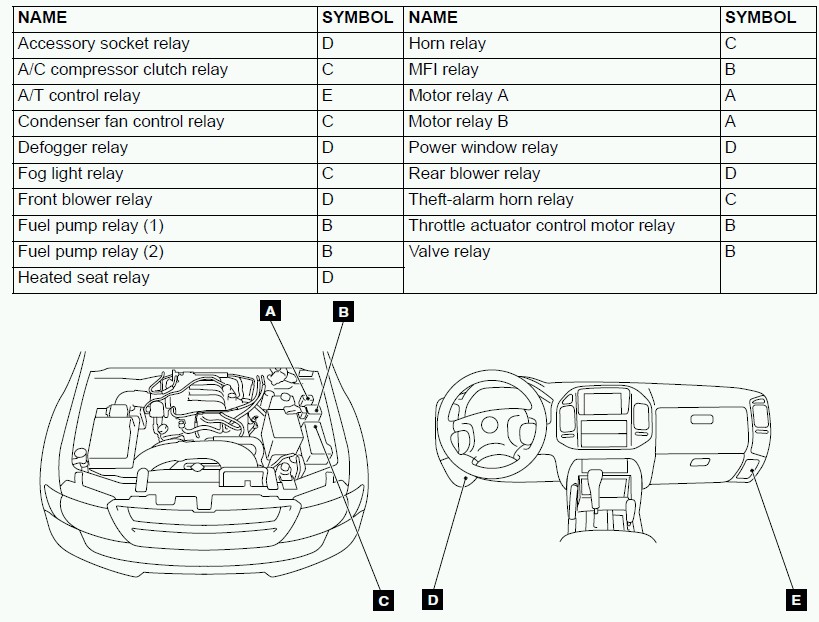 | NAME | SYMBOL | NAME | SYMBOL |
|---|---|---|---|
| Accessory socket relay | D | Horn relay | C |
| A/C compressor clutch relay | C | MFI relay | B |
| A/T control relay | E | Motor relay A | A |
| Condenser fan control relay | C | Motor relay B | A |
| Defogger relay | D | Power window relay | D |
| Fog light relay | C | Rear blower relay | D |
| Front blower relay | D | Theft-alarm horn relay | C |
| Fuel pump relay (1) | B | Throttle actuator control motor relay | B |
| Fuel pump relay (2) | B | Valve relay | B |
| Heated seat relay | D | | |

A

B

C

D

E