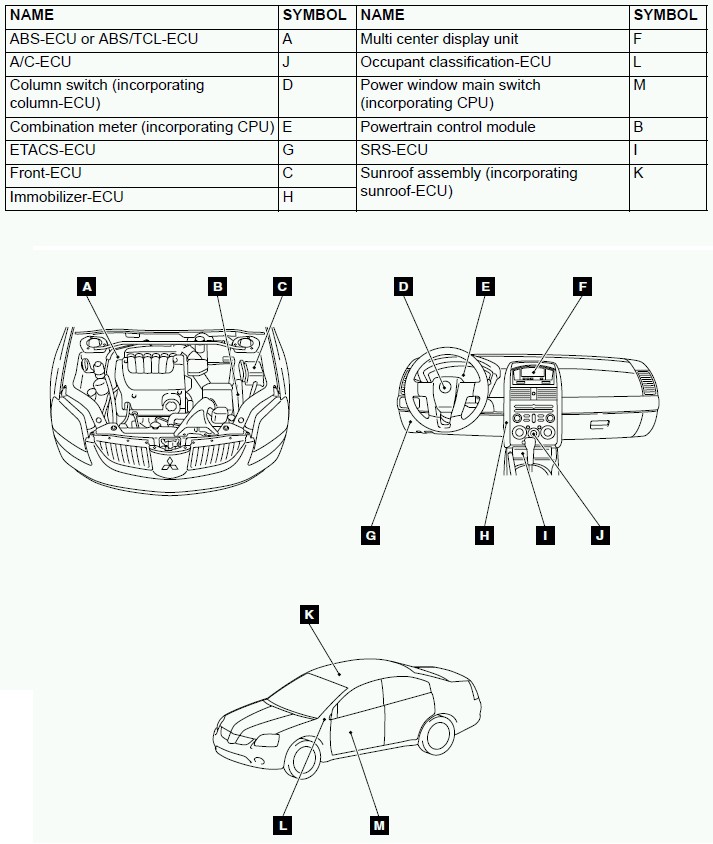 | NAME | SYMBOL | NAME | SYMBOL |
|---|---|---|---|
| ABS-ECU or ABS/TCL-ECU | A | Multi center display unit | F |
| A/C-ECU | J | Occupant classification-ECU | L |
| Column switch (incorporating column-ECU) | D | Power window main switch (incorporating CPU) | M |
| Combination meter (incorporating CPU) | E | Powertrain control module | B |
| ETACS-ECU | G | SRS-ECU | I |
| Front-ECU | C | Sunroof assembly (incorporating sunroof-ECU) | K |
| Immobilizer-ECU | H | | |

A B C D E F G H I J K L M