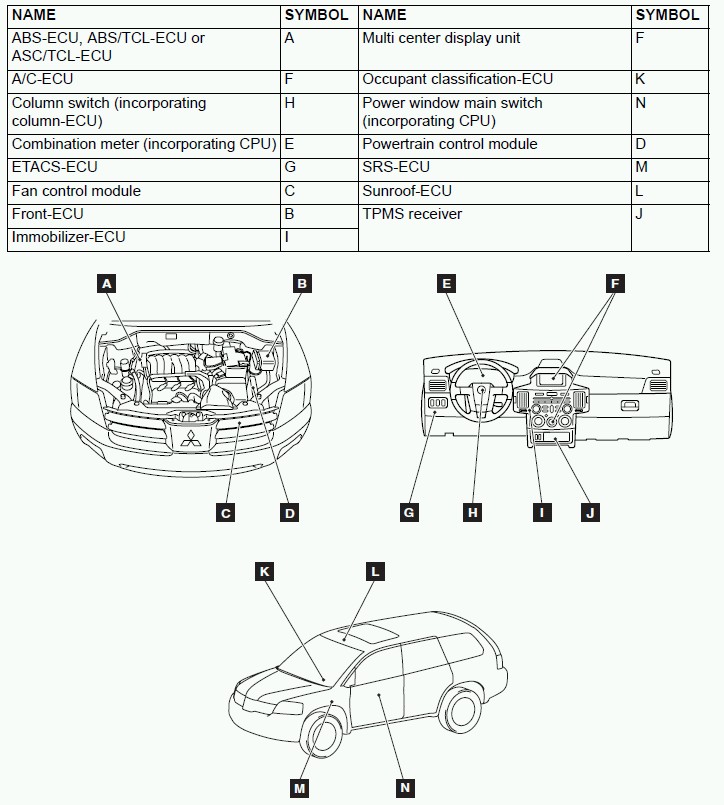 | NAME | SYMBOL | NAME | SYMBOL |
|---|---|---|---|
| ABS-ECU, ABS/TCL-ECU or ASC/TCL-ECU | A | Multi center display unit | F |
| A/C-ECU | F | Occupant classification-ECU | K |
| Column switch (incorporating column-ECU) | H | Power window main switch (incorporating CPU) | N |
| Combination meter (incorporating CPU) | E | Powertrain control module | D |
| ETACS-ECU | G | SRS-ECU | M |
| Fan control module | C | Sunroof-ECU | L |
| Front-ECU | B | TPMS receiver | J |
| Immobilizer-ECU | I | | |

A B C D E F G H I J K L M N