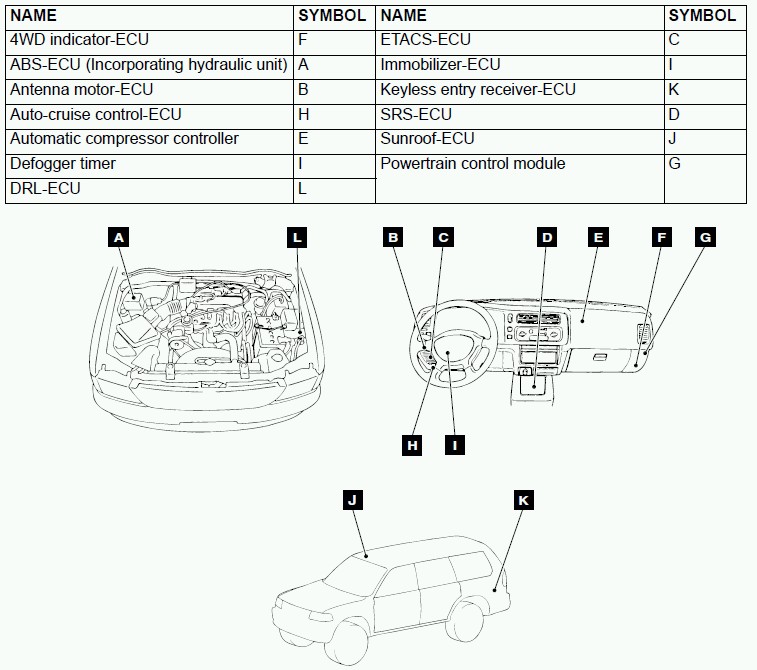 | NAME | SYMBOL | NAME | SYMBOL |
|---|---|---|---|
| 4WD indicator-ECU | F | ETACS-ECU | C |
| ABS-ECU (Incorporating hydraulic unit) | A | Immobilizer-ECU | I |
| Antenna motor-ECU | B | Keyless entry receiver-ECU | K |
| Auto-cruise control-ECU | H | SRS-ECU | D |
| Automatic compressor controller | E | Sunroof-ECU | J |
| Defogger timer | I | Powertrain control module | G |
| DRL-ECU | L | | |

A L B C D E F G H I J K