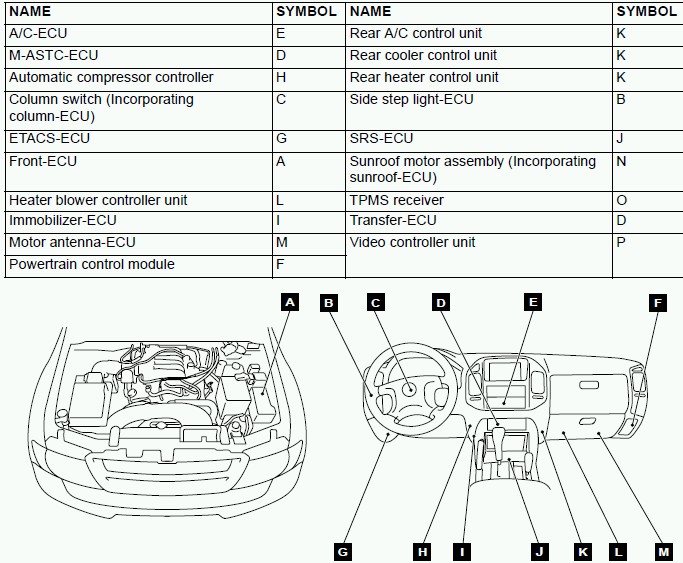 | NAME | SYMBOL | NAME | SYMBOL |
|---|---|---|---|
| A/C-ECU | E | Rear A/C control unit | K |
| M-ASTC-ECU | D | Rear cooler control unit | K |
| Automatic compressor controller | H | Rear heater control unit | K |
| Column switch (Incorporating column-ECU) | C | Side step light-ECU | B |
| ETACS-ECU | G | SRS-ECU | J |
| Front-ECU | A | Sunroof motor assembly (Incorporating sunroof-ECU) | N |
| Heater blower controller unit | L | TPMS receiver | O |
| Immobilizer-ECU | I | Transfer-ECU | D |
| Motor antenna-ECU | M | Video controller unit | P |
| Powertrain control module | F | | |

A B C D E F

G H I J K L M