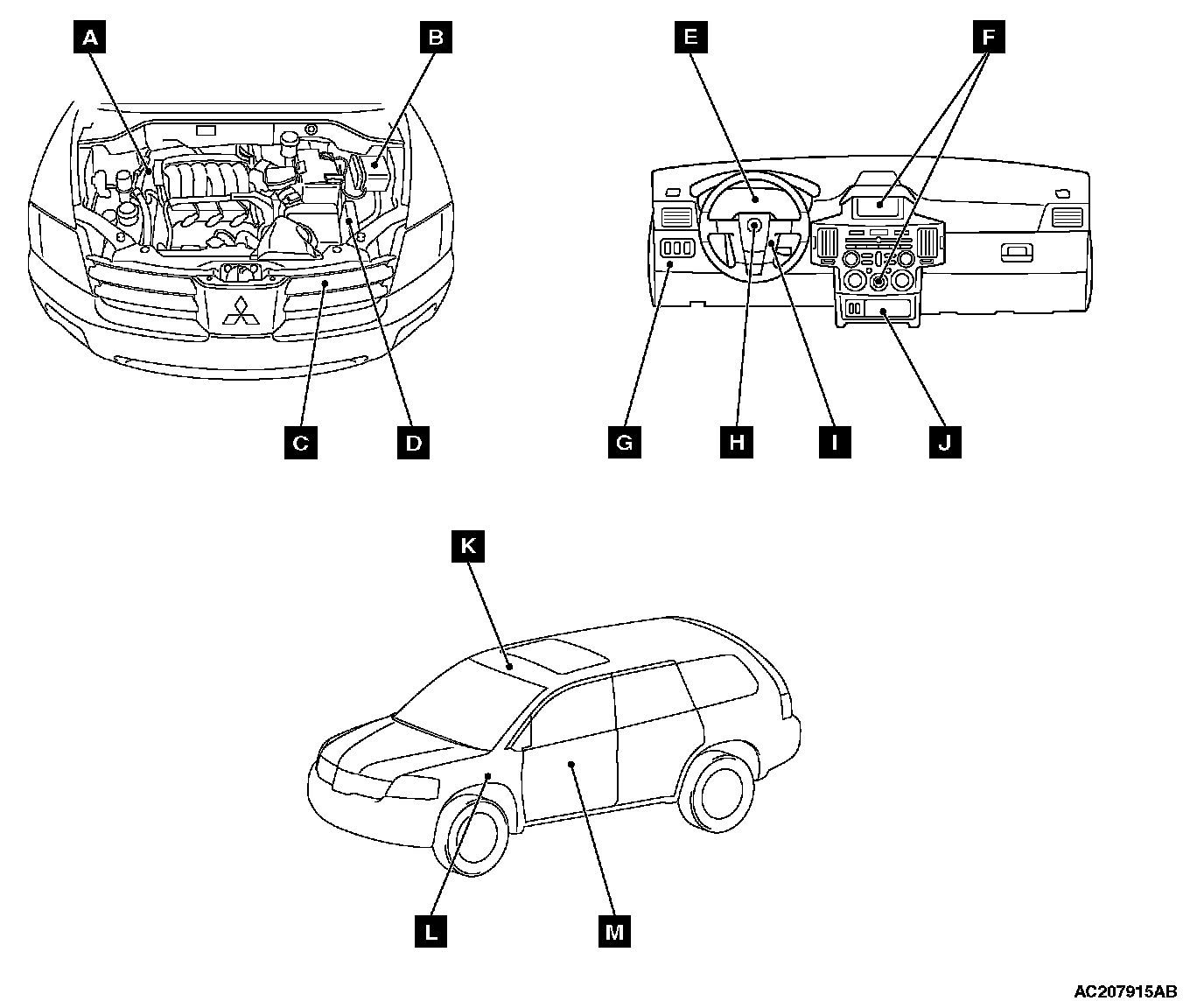 A
B
E
F
C
D
G
H
I
J
K
L
M
AC207915AB