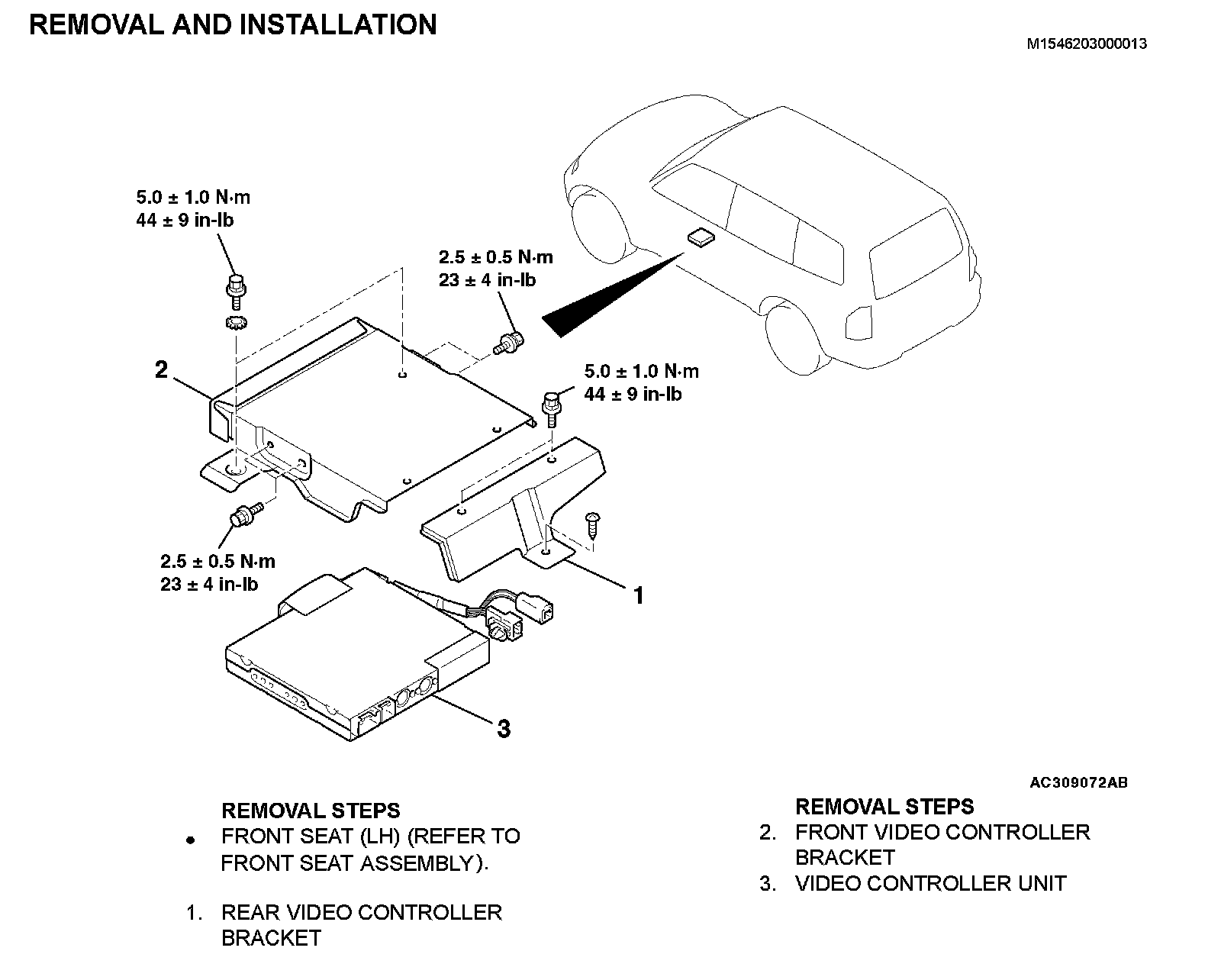 REMOVAL AND INSTALLATION

M1546203000013

5.0 ± 1.0 N·m
44 ± 9 in-lb

2.5 ± 0.5 N·m
23 ± 4 in-lb

2

5.0 ± 1.0 N·m
44 ± 9 in-lb

2.5 ± 0.5 N·m
23 ± 4 in-lb

1

3

AC309072AB

REMOVAL STEPS
• FRONT SEAT (LH) (REFER TO FRONT SEAT ASSEMBLY).

1. REAR VIDEO CONTROLLER BRACKET

REMOVAL STEPS
2. FRONT VIDEO CONTROLLER BRACKET
3. VIDEO CONTROLLER UNIT