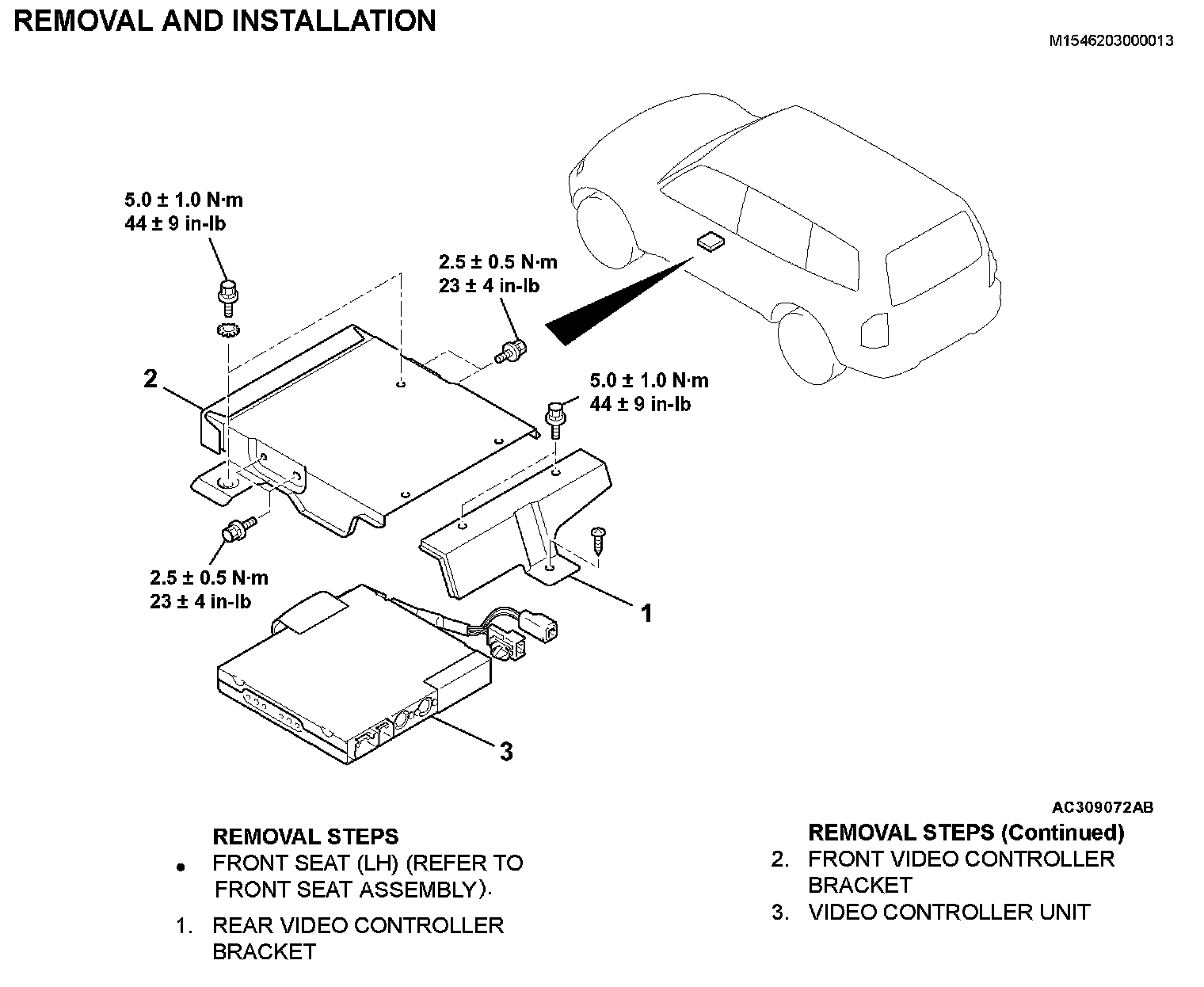 REMOVAL AND INSTALLATION

M1546203000013

5.0 ± 1.0 N·m
44 ± 9 in-lb

2.5 ± 0.5 N·m
23 ± 4 in-lb

2

5.0 ± 1.0 N·m
44 ± 9 in-lb

2.5 ± 0.5 N·m
23 ± 4 in-lb

1

3

AC309072AB

REMOVAL STEPS
• FRONT SEAT (LH) (REFER TO FRONT SEAT ASSEMBLY).
1. REAR VIDEO CONTROLLER BRACKET

REMOVAL STEPS (Continued)
2. FRONT VIDEO CONTROLLER BRACKET
3. VIDEO CONTROLLER UNIT