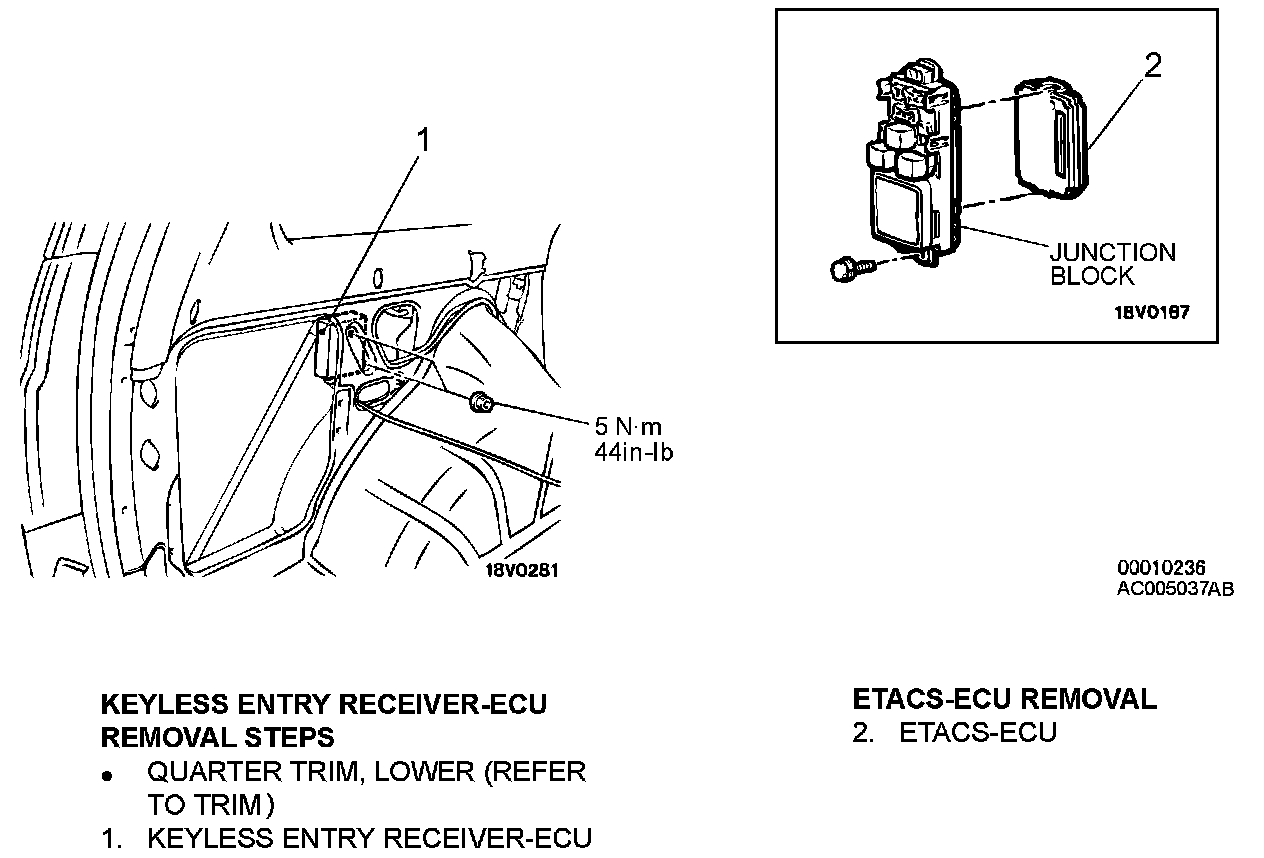 1

5 N·m
44in-lb

18V0281

2

JUNCTION
BLOCK

18V0167

00010236
AC005037AB

KEYLESS ENTRY RECEIVER-ECU
REMOVAL STEPS

• QUARTER TRIM, LOWER (REFER TO TRIM)
1. KEYLESS ENTRY RECEIVER-ECU

ETACS-ECU REMOVAL
2. ETACS-ECU