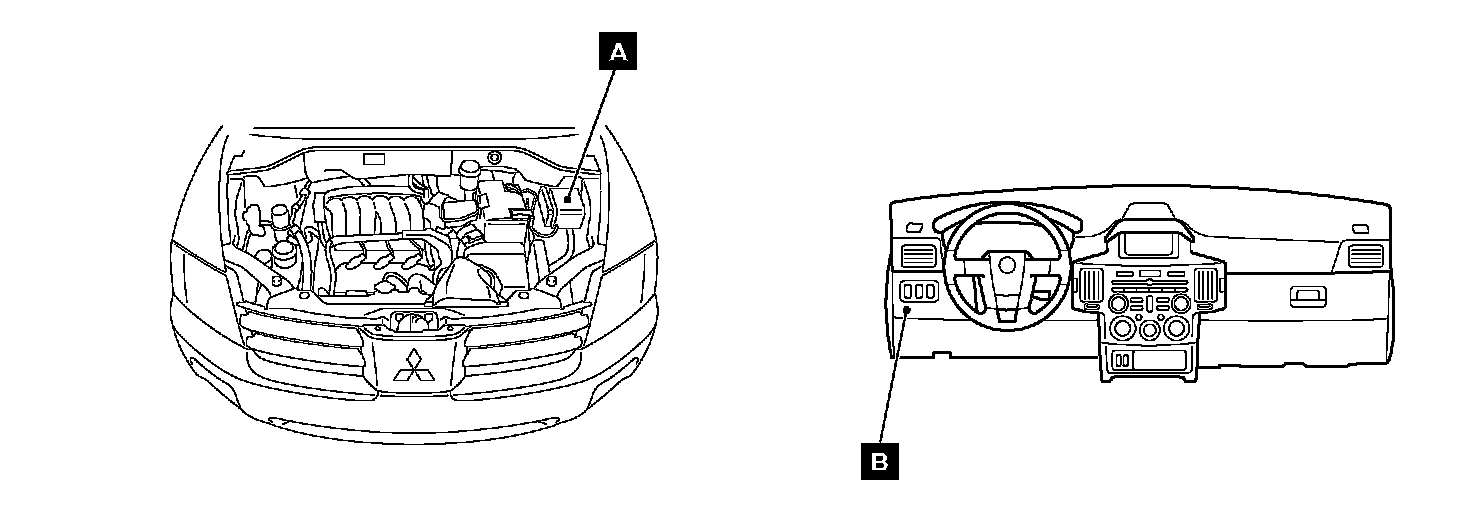 A

B