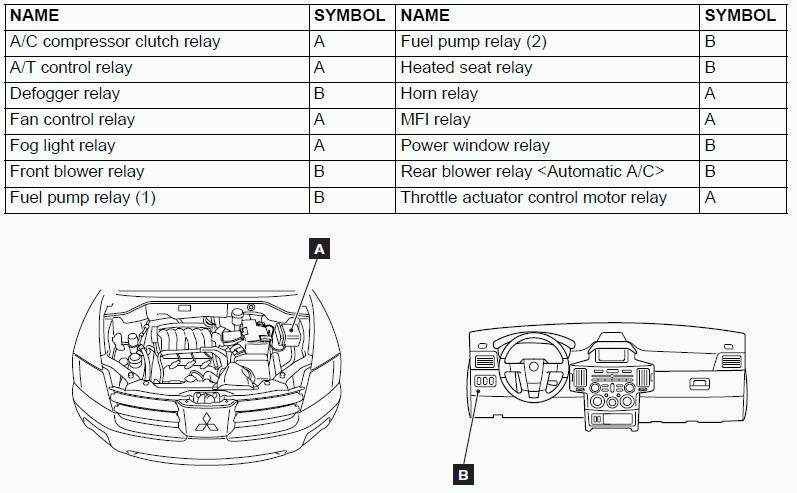 | NAME | SYMBOL | NAME | SYMBOL |
|---|---|---|---|
| A/C compressor clutch relay | A | Fuel pump relay (2) | B |
| A/T control relay | A | Heated seat relay | B |
| Defogger relay | B | Horn relay | A |
| Fan control relay | A | MFI relay | A |
| Fog light relay | A | Power window relay | B |
| Front blower relay | B | Rear blower relay <Automatic A/C> | B |
| Fuel pump relay (1) | B | Throttle actuator control motor relay | A |

A

B