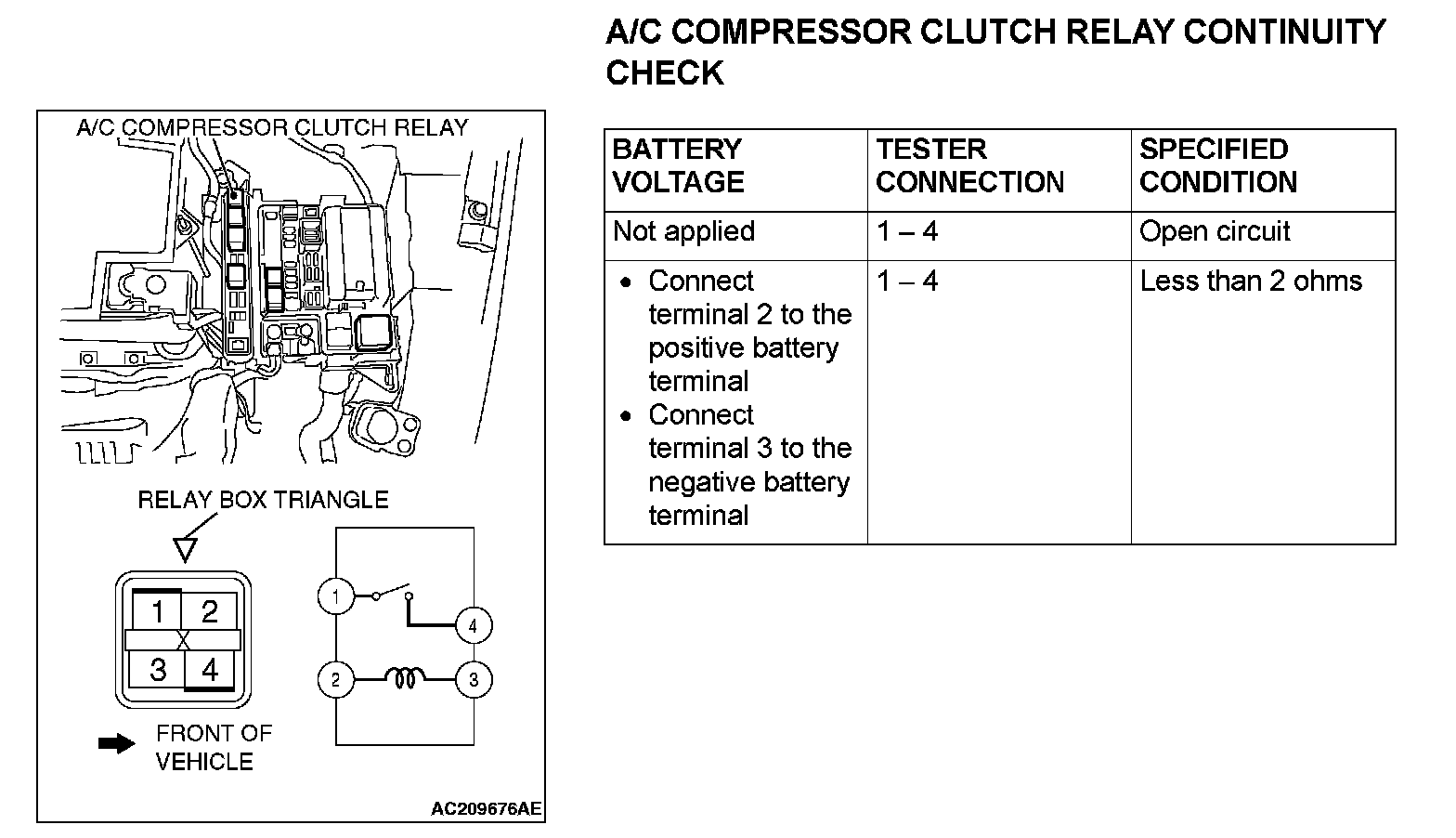 A/C COMPRESSOR CLUTCH RELAY CONTINUITY CHECK

A/C COMPRESSOR CLUTCH RELAY

RELAY BOX TRIANGLE

1 2
3 4

1
4
2
3

FRONT OF VEHICLE

AC209676AE

| BATTERY VOLTAGE | TESTER CONNECTION | SPECIFIED CONDITION |
|---|---|---|
| Not applied | 1 – 4 | Open circuit |
| • Connect terminal 2 to the positive battery terminal • Connect terminal 3 to the negative battery terminal | 1 – 4 | Less than 2 ohms |