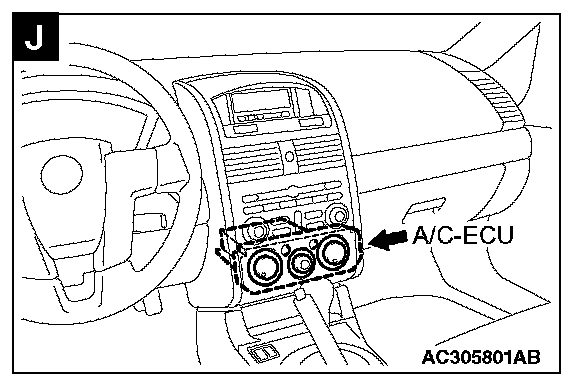 J

A/C-ECU

AC305801AB