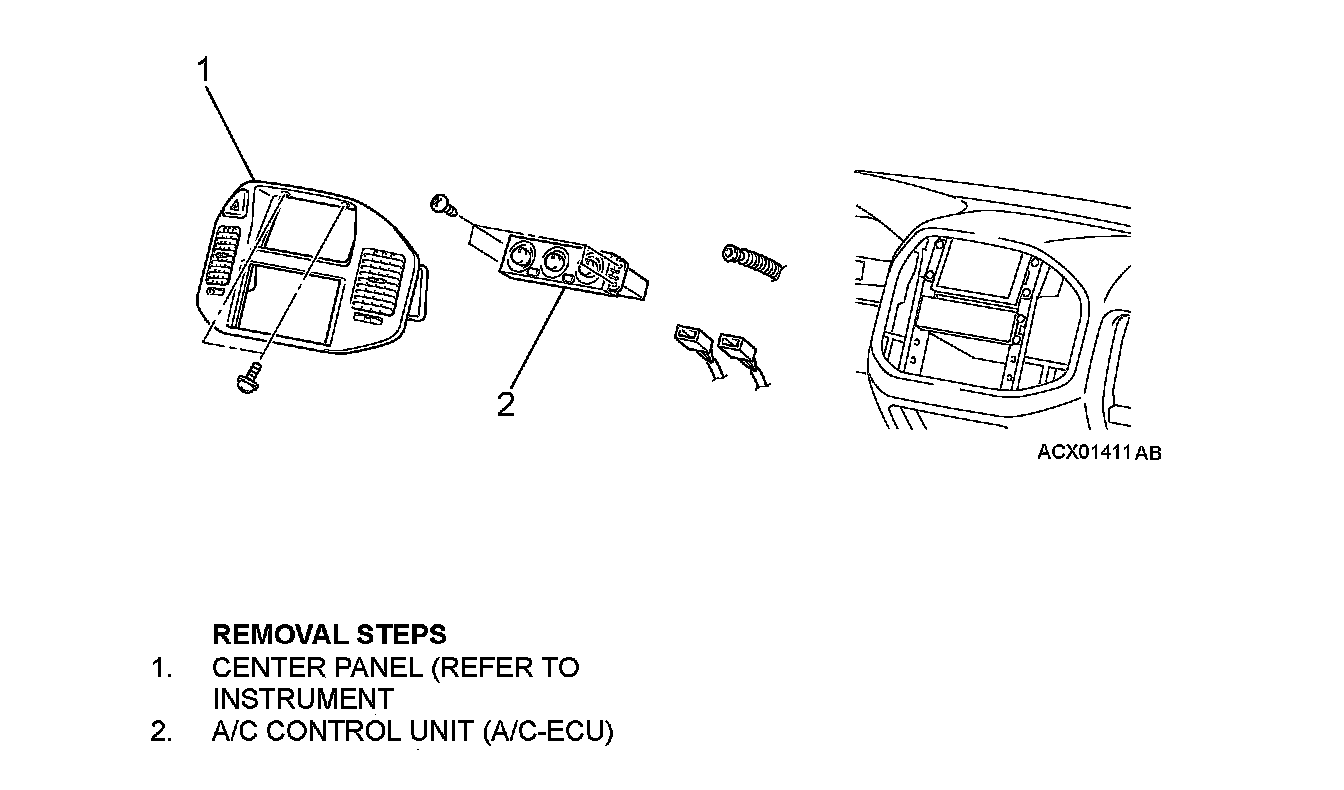 1

2

ACX01411 AB

REMOVAL STEPS
1. CENTER PANEL (REFER TO INSTRUMENT
2. A/C CONTROL UNIT (A/C-ECU)