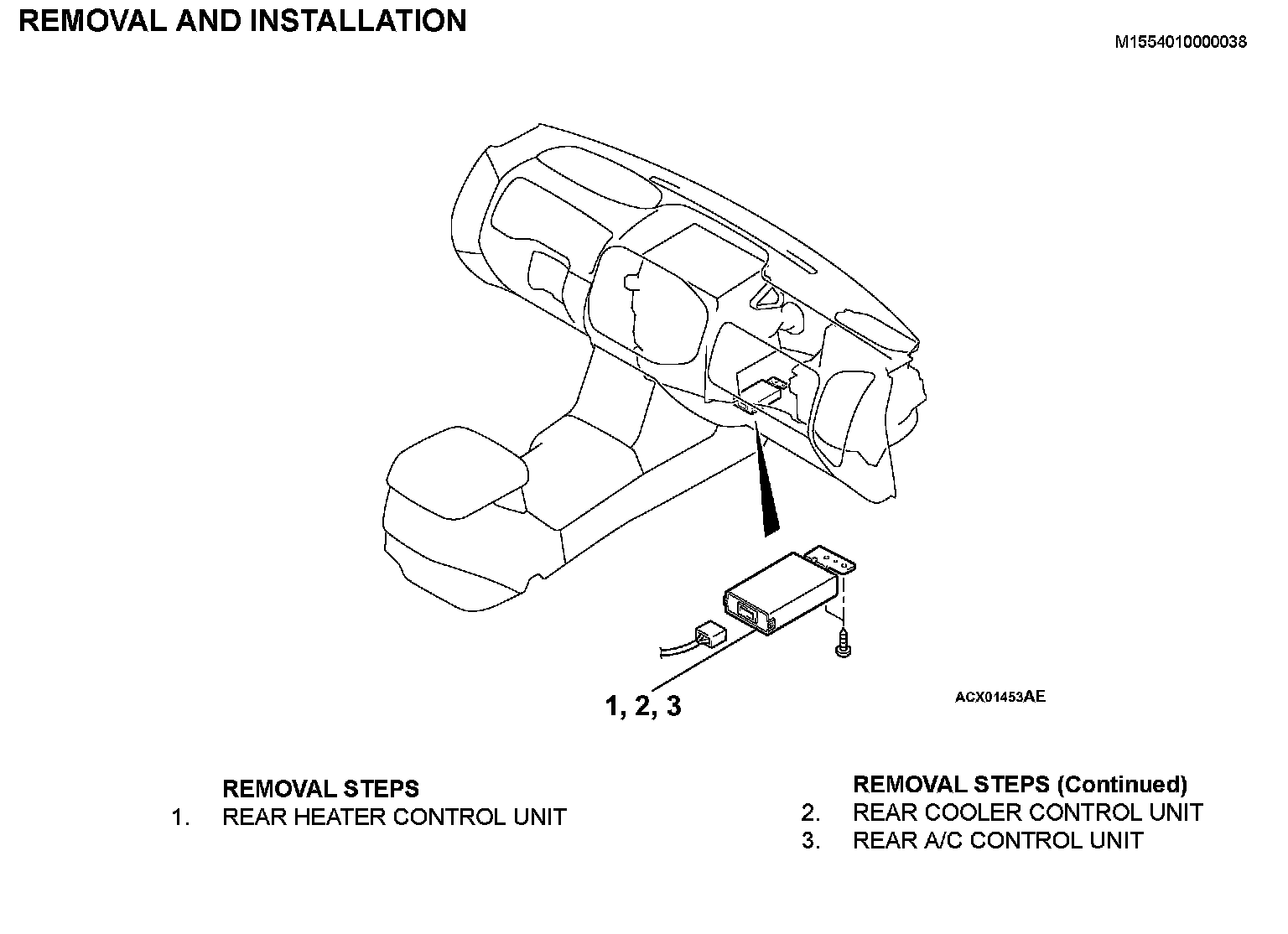 REMOVAL AND INSTALLATION

M1554010000038

1, 2, 3

ACX01453AE

REMOVAL STEPS
1. REAR HEATER CONTROL UNIT

REMOVAL STEPS (Continued)
2. REAR COOLER CONTROL UNIT
3. REAR A/C CONTROL UNIT