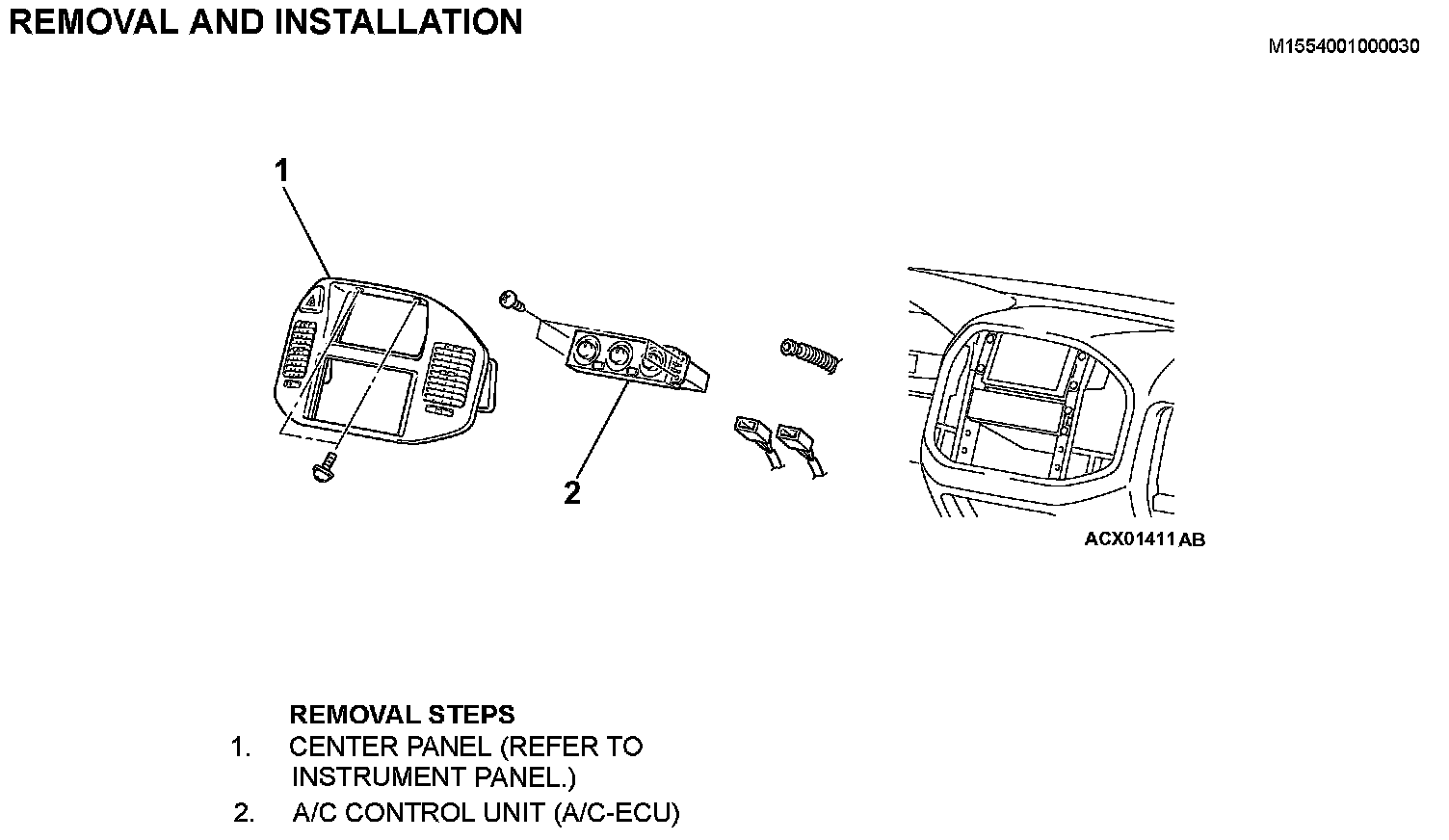 REMOVAL AND INSTALLATION

M1554001000030

1

2

ACX01411AB

REMOVAL STEPS
1. CENTER PANEL (REFER TO INSTRUMENT PANEL.)
2. A/C CONTROL UNIT (A/C-ECU)