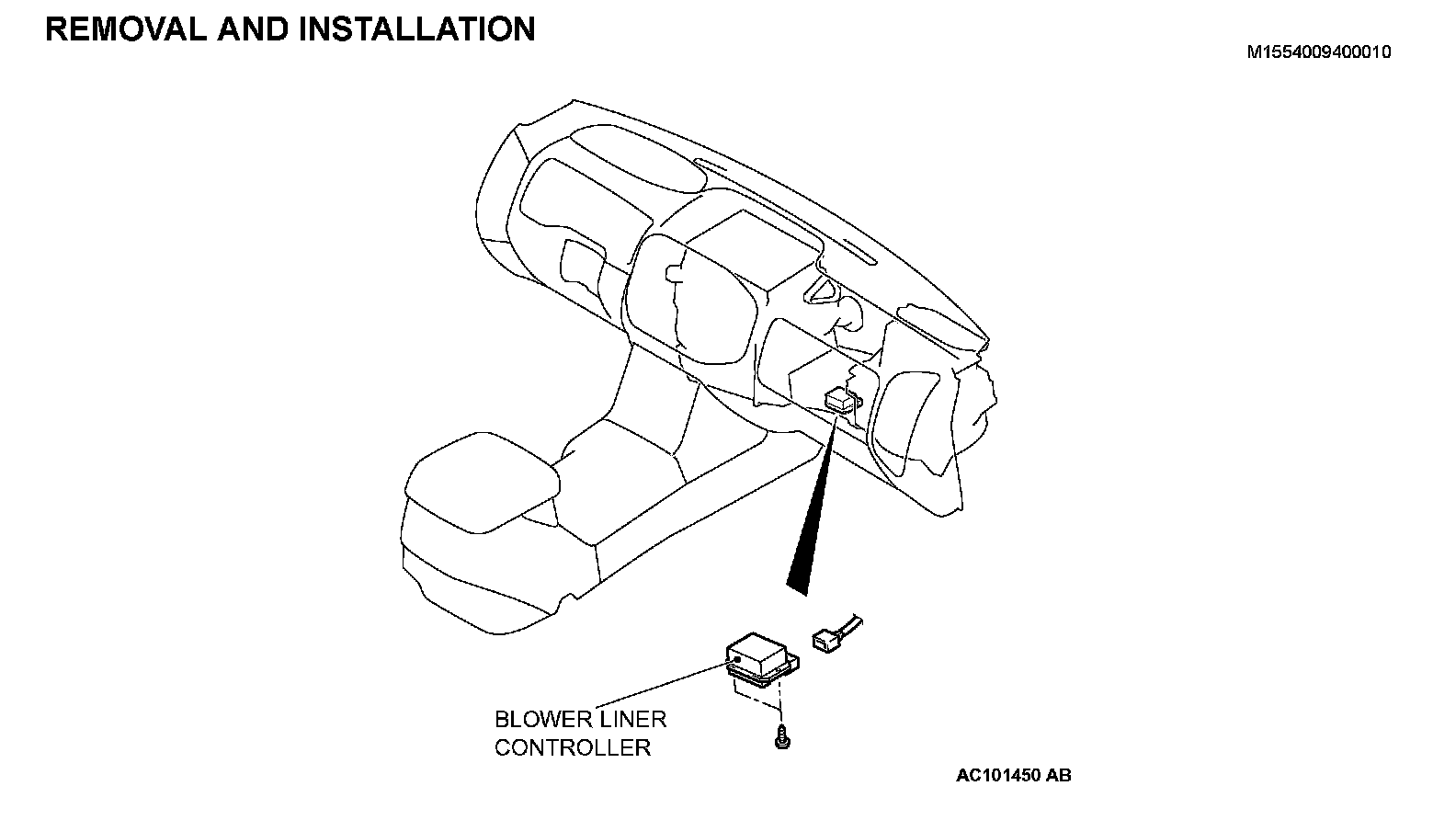 REMOVAL AND INSTALLATION

M1554009400010

BLOWER LINER CONTROLLER

AC101450 AB