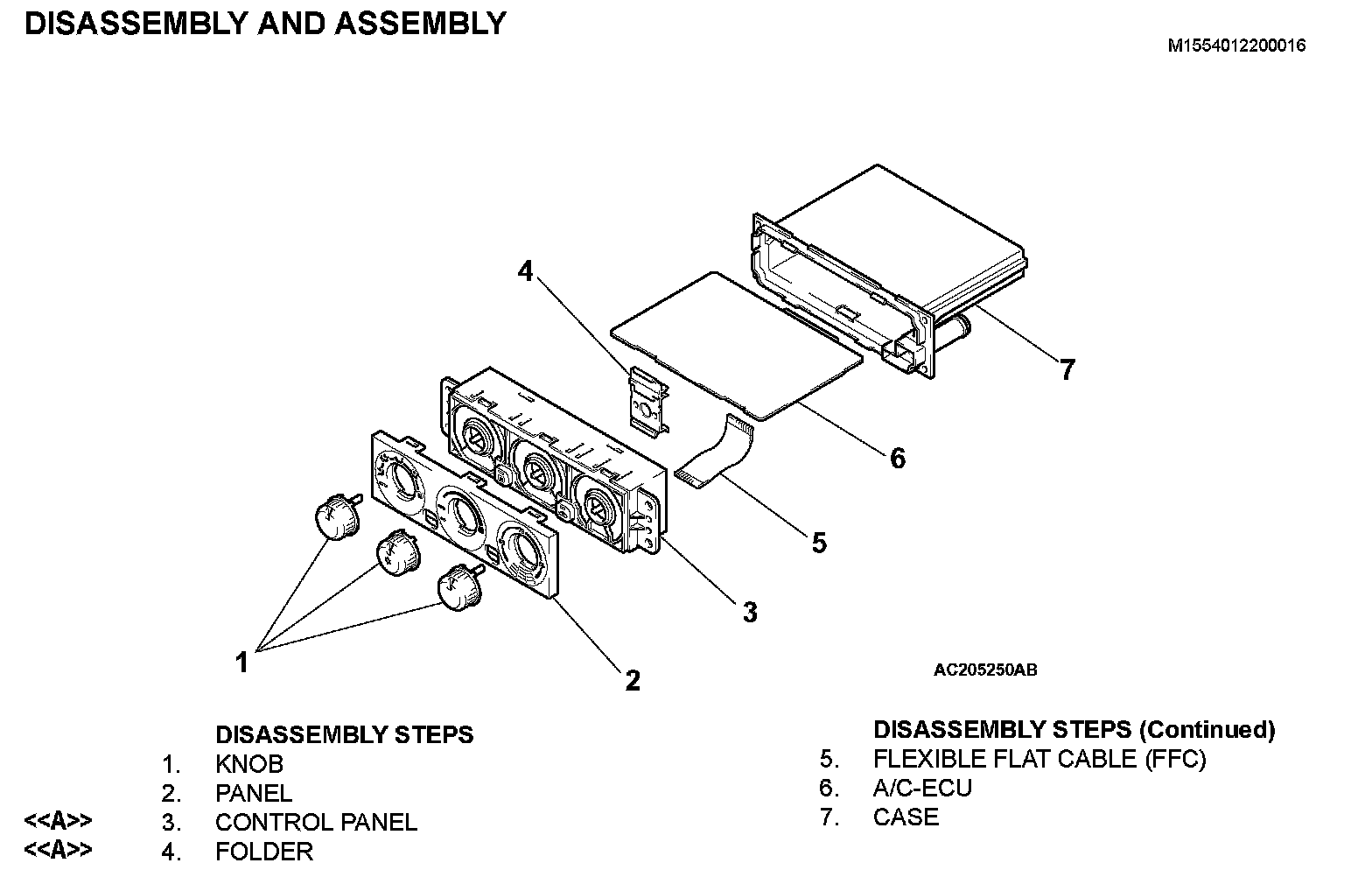 DISASSEMBLY AND ASSEMBLY

M1554012200016

4

7

6

5

3

1

2

AC205250AB

DISASSEMBLY STEPS
1. KNOB
2. PANEL
<<A>> 3. CONTROL PANEL
<<A>> 4. FOLDER

DISASSEMBLY STEPS (Continued)
5. FLEXIBLE FLAT CABLE (FFC)
6. A/C-ECU
7. CASE