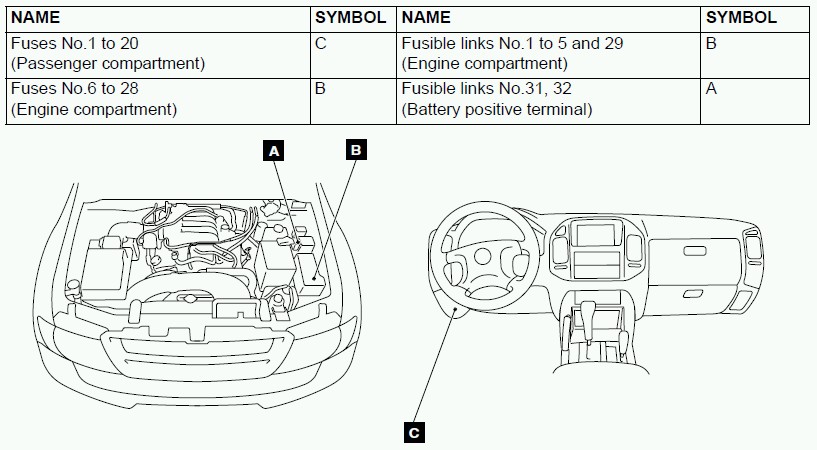 | NAME | SYMBOL | NAME | SYMBOL |
|---|---|---|---|
| Fuses No.1 to 20 (Passenger compartment) | C | Fusible links No.1 to 5 and 29 (Engine compartment) | B |
| Fuses No.6 to 28 (Engine compartment) | B | Fusible links No.31, 32 (Battery positive terminal) | A |

A

B

C