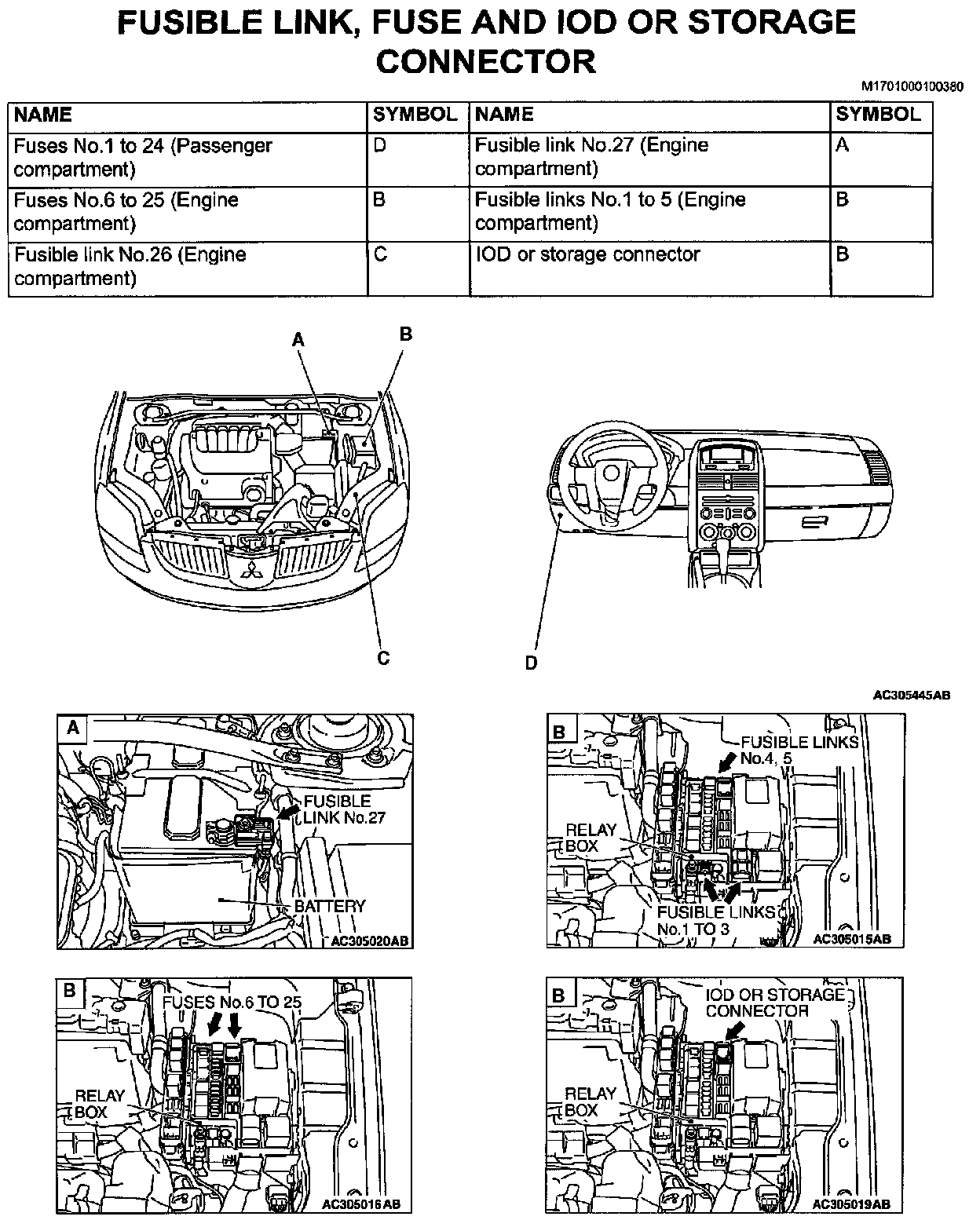 FUSIBLE LINK, FUSE AND IOD OR STORAGE CONNECTOR

M1701000100380

| NAME | SYMBOL | NAME | SYMBOL |
|---|---|---|---|
| Fuses No.1 to 24 (Passenger compartment) | D | Fusible link No.27 (Engine compartment) | A |
| Fuses No.6 to 25 (Engine compartment) | B | Fusible links No.1 to 5 (Engine compartment) | B |
| Fusible link No.26 (Engine compartment) | C | IOD or storage connector | B |

A
B
C
D

AC305445AB

A
FUSIBLE LINK No.27
BATTERY
AC305020AB

B
FUSIBLE LINKS No.4, 5
RELAY BOX
FUSIBLE LINKS No.1 TO 3
AC305015AB

B
FUSES No.6 TO 25
RELAY BOX
AC305016AB

B
IOD OR STORAGE CONNECTOR
RELAY BOX
AC305019AB