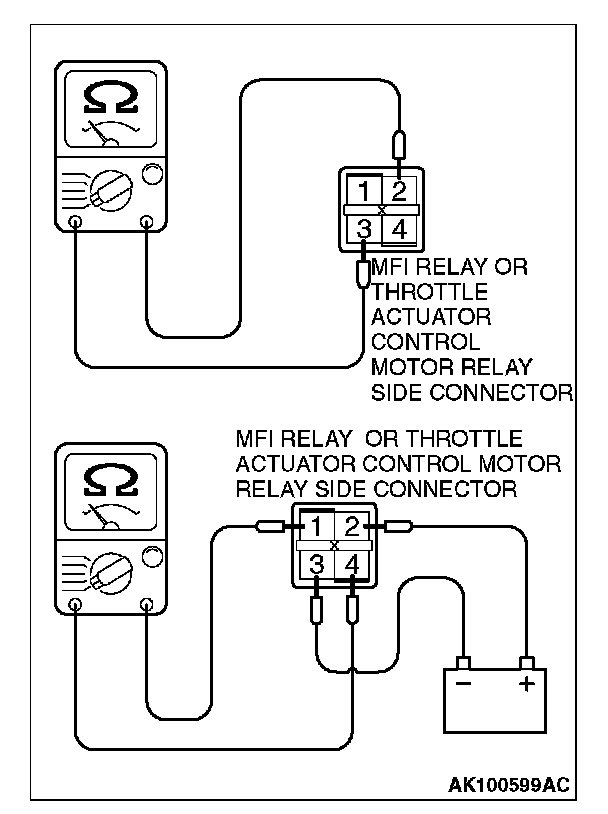 Ω

1 2
3 4

MFI RELAY OR THROTTLE ACTUATOR CONTROL MOTOR RELAY SIDE CONNECTOR

MFI RELAY OR THROTTLE ACTUATOR CONTROL MOTOR RELAY SIDE CONNECTOR

Ω

1 2
3 4

−
+

AK100599AC