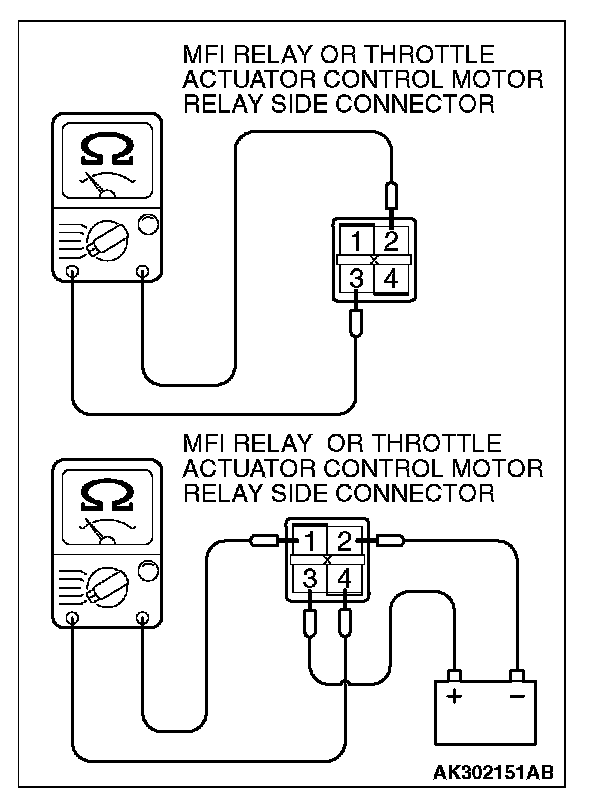 MFI RELAY OR THROTTLE ACTUATOR CONTROL MOTOR RELAY SIDE CONNECTOR

Ω

1 2
3 4

MFI RELAY OR THROTTLE ACTUATOR CONTROL MOTOR RELAY SIDE CONNECTOR

Ω

1 2
3 4

+ −

AK302151AB