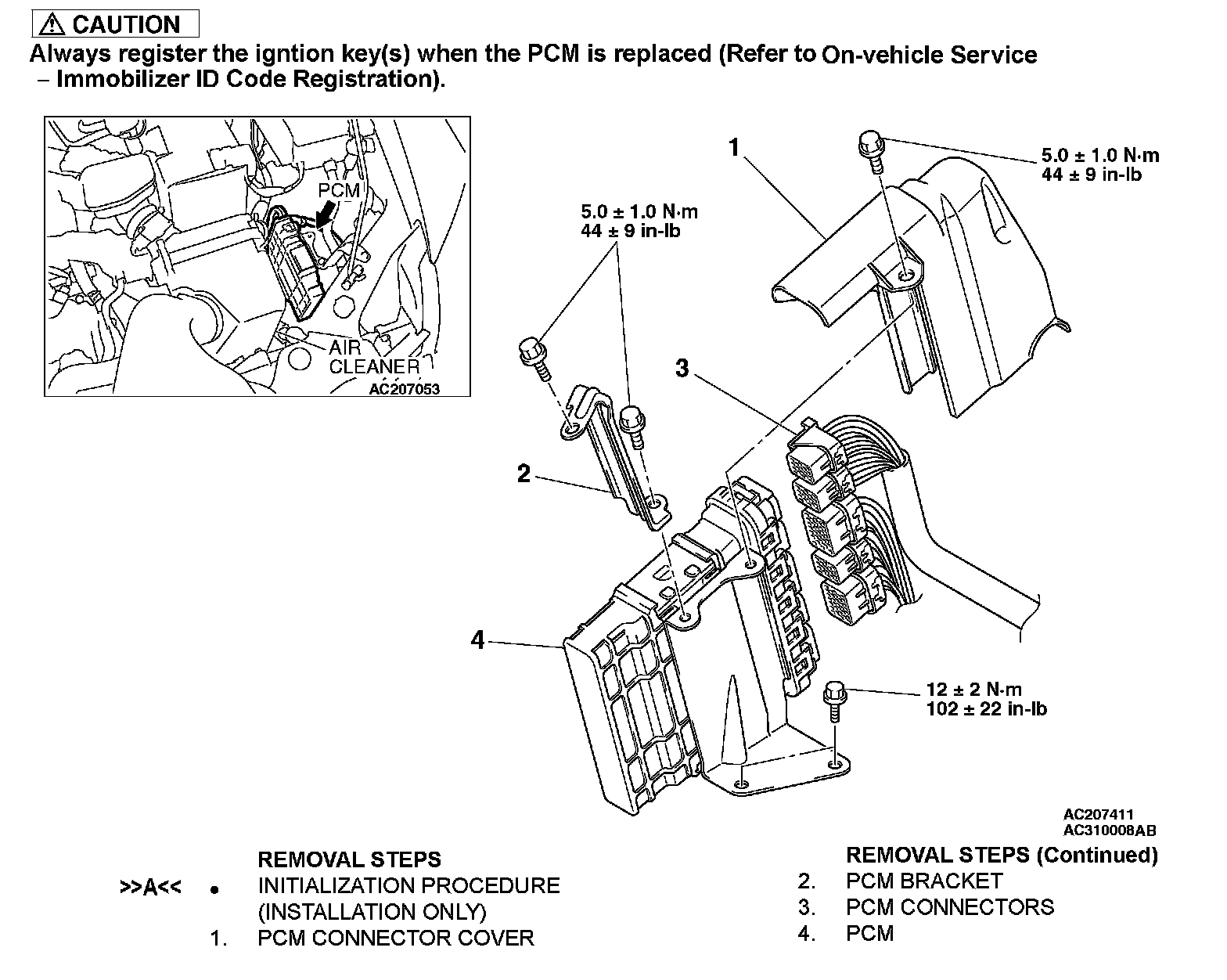 ⚠ CAUTION
Always register the igntion key(s) when the PCM is replaced (Refer to On-vehicle Service – Immobilizer ID Code Registration).

PCM
AIR CLEANER
AC207053

1
5.0 ± 1.0 N·m
44 ± 9 in-lb

5.0 ± 1.0 N·m
44 ± 9 in-lb

3

2

4

12 ± 2 N·m
102 ± 22 in-lb

AC207411
AC310008AB

REMOVAL STEPS
>>A<< • INITIALIZATION PROCEDURE (INSTALLATION ONLY)
1. PCM CONNECTOR COVER

REMOVAL STEPS (Continued)
2. PCM BRACKET
3. PCM CONNECTORS
4. PCM