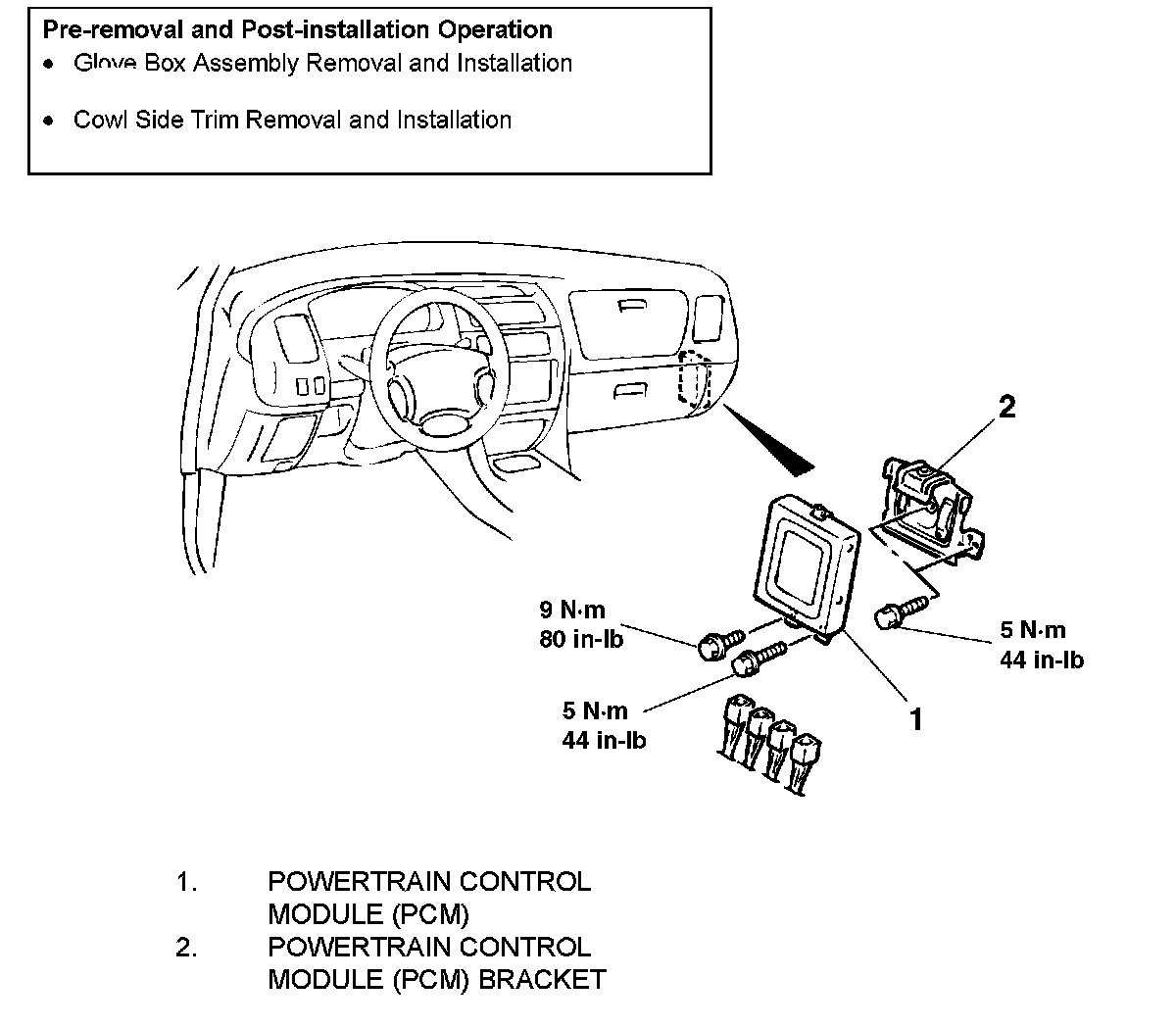 Pre-removal and Post-installation Operation
• Glove Box Assembly Removal and Installation

• Cowl Side Trim Removal and Installation

2

9 N·m
80 in-lb

5 N·m
44 in-lb

5 N·m
44 in-lb

1

1. POWERTRAIN CONTROL MODULE (PCM)
2. POWERTRAIN CONTROL MODULE (PCM) BRACKET