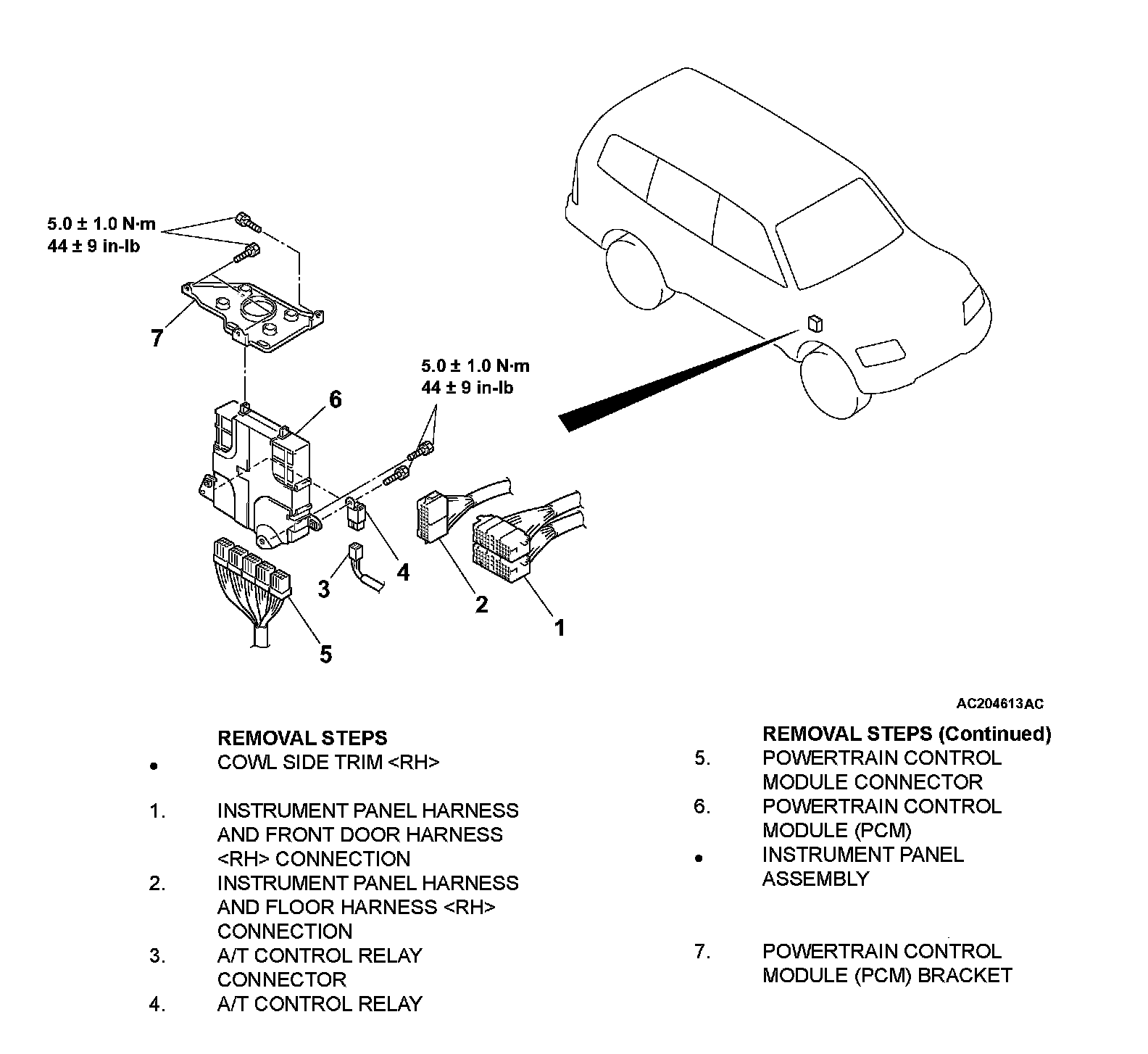 5.0 ± 1.0 N·m
44 ± 9 in-lb

7

5.0 ± 1.0 N·m
44 ± 9 in-lb

6

4

3

2

1

5

AC204613AC

REMOVAL STEPS
• COWL SIDE TRIM <RH>

1. INSTRUMENT PANEL HARNESS AND FRONT DOOR HARNESS <RH> CONNECTION
2. INSTRUMENT PANEL HARNESS AND FLOOR HARNESS <RH> CONNECTION
3. A/T CONTROL RELAY CONNECTOR
4. A/T CONTROL RELAY

REMOVAL STEPS (Continued)
5. POWERTRAIN CONTROL MODULE CONNECTOR
6. POWERTRAIN CONTROL MODULE (PCM)
• INSTRUMENT PANEL ASSEMBLY

7. POWERTRAIN CONTROL MODULE (PCM) BRACKET