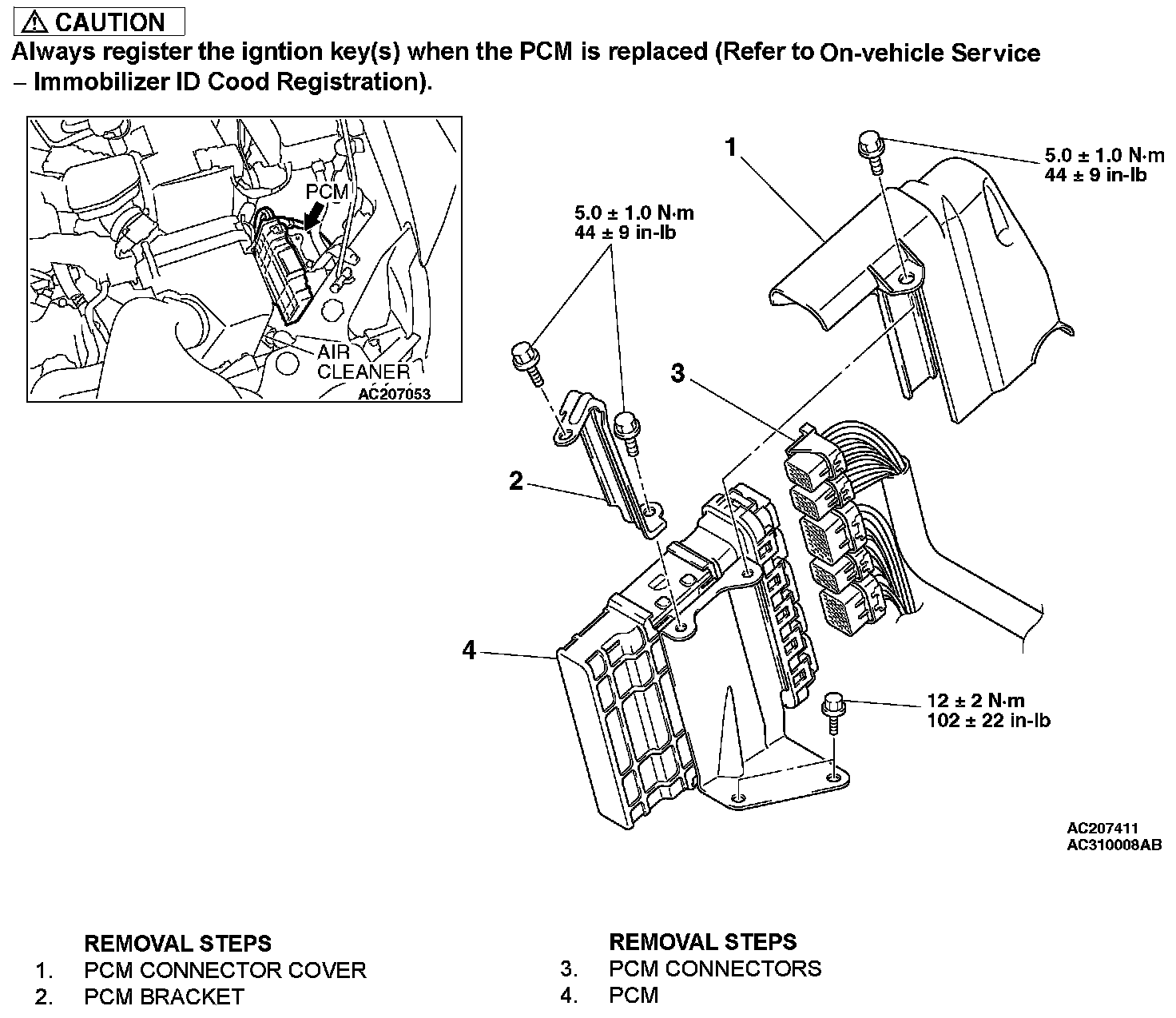 ⚠ CAUTION
Always register the igntion key(s) when the PCM is replaced (Refer to On-vehicle Service – Immobilizer ID Cood Registration).

PCM
AIR CLEANER
AC207053

1
5.0 ± 1.0 N·m
44 ± 9 in-lb

5.0 ± 1.0 N·m
44 ± 9 in-lb

3

2

4

12 ± 2 N·m
102 ± 22 in-lb

AC207411
AC310008AB

REMOVAL STEPS
1. PCM CONNECTOR COVER
2. PCM BRACKET

REMOVAL STEPS
3. PCM CONNECTORS
4. PCM