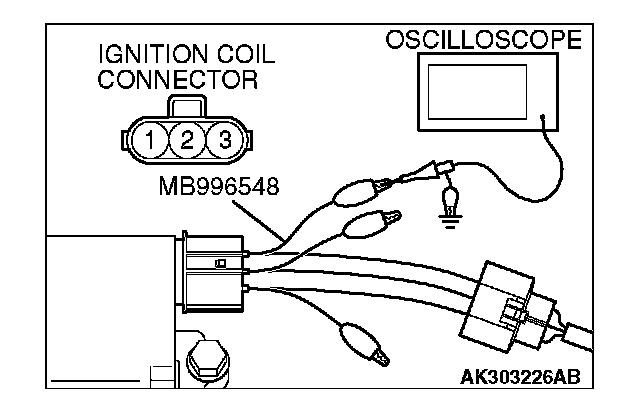 IGNITION COIL CONNECTOR

OSCILLOSCOPE

1 2 3

MB996548

AK303226AB