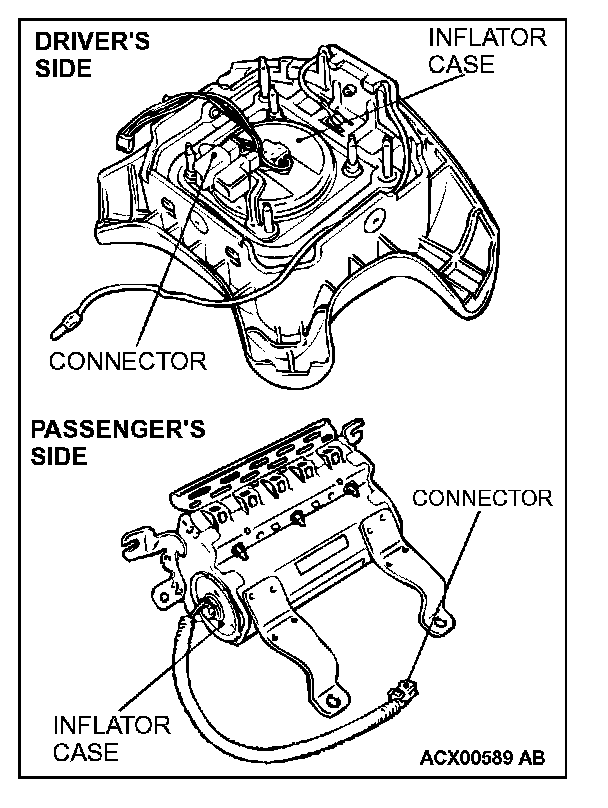 DRIVER'S SIDE

INFLATOR CASE

CONNECTOR

PASSENGER'S SIDE

CONNECTOR

INFLATOR CASE

ACX00589 AB