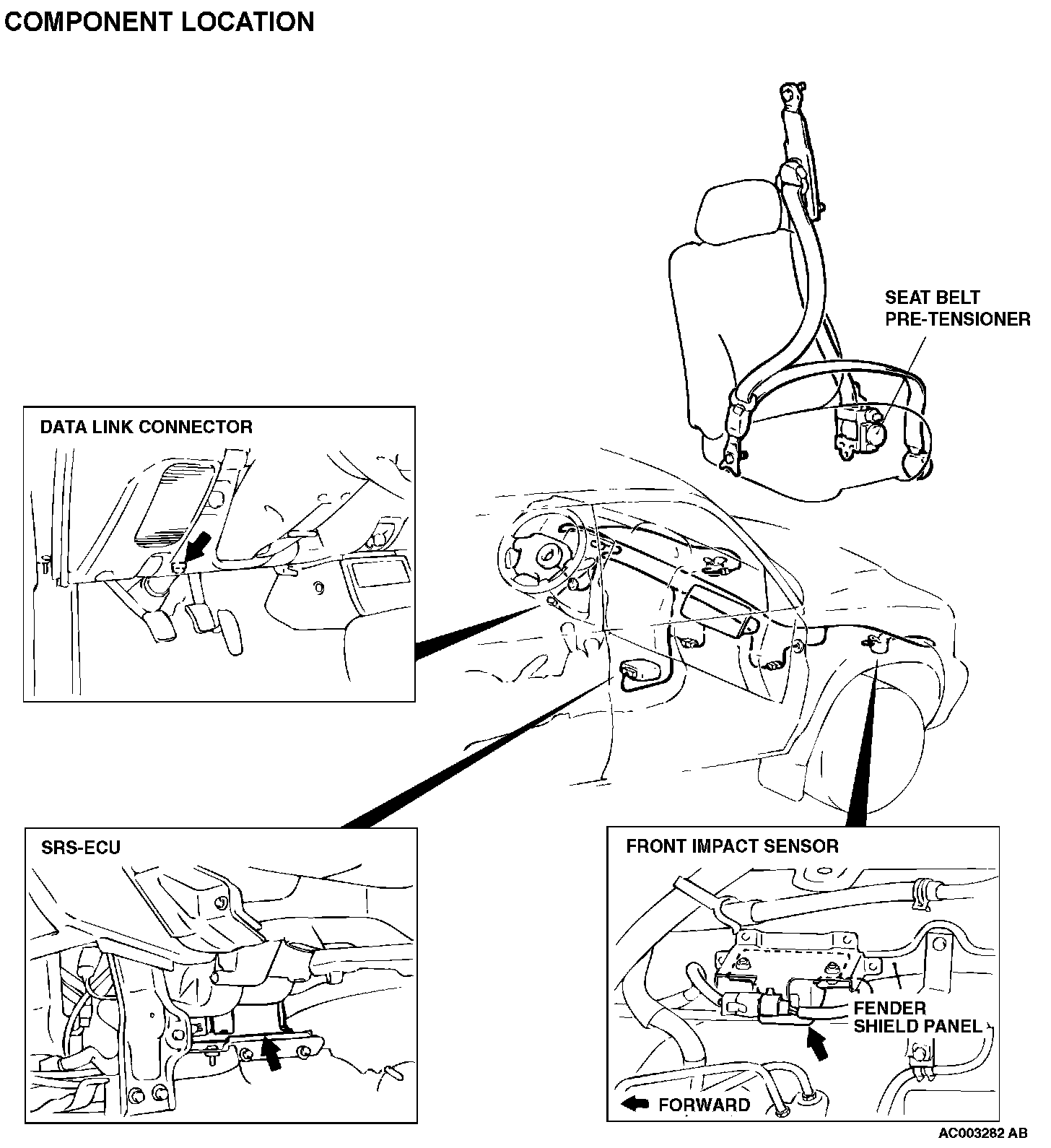 COMPONENT LOCATION

SEAT BELT PRE-TENSIONER

DATA LINK CONNECTOR

SRS-ECU

FRONT IMPACT SENSOR

FENDER SHIELD PANEL

FORWARD

AC003282 AB