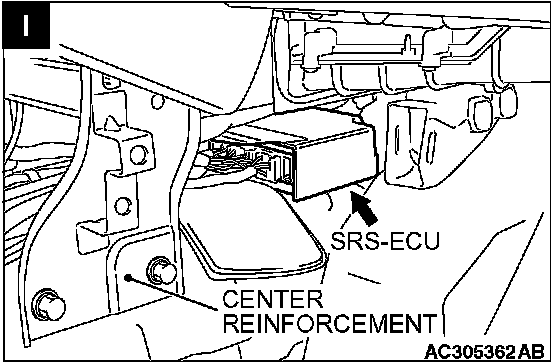 I

SRS-ECU

CENTER
REINFORCEMENT

AC305362 AB