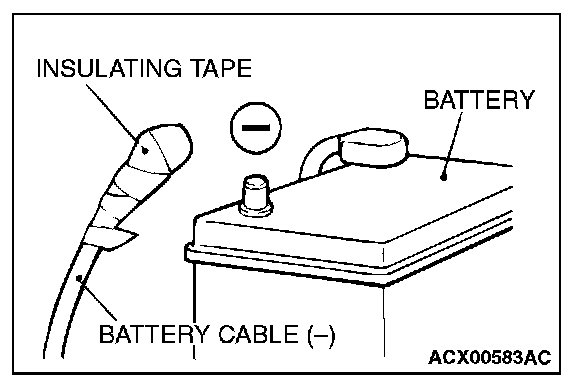 INSULATING TAPE

BATTERY

−

BATTERY CABLE (−)

ACX00583AC