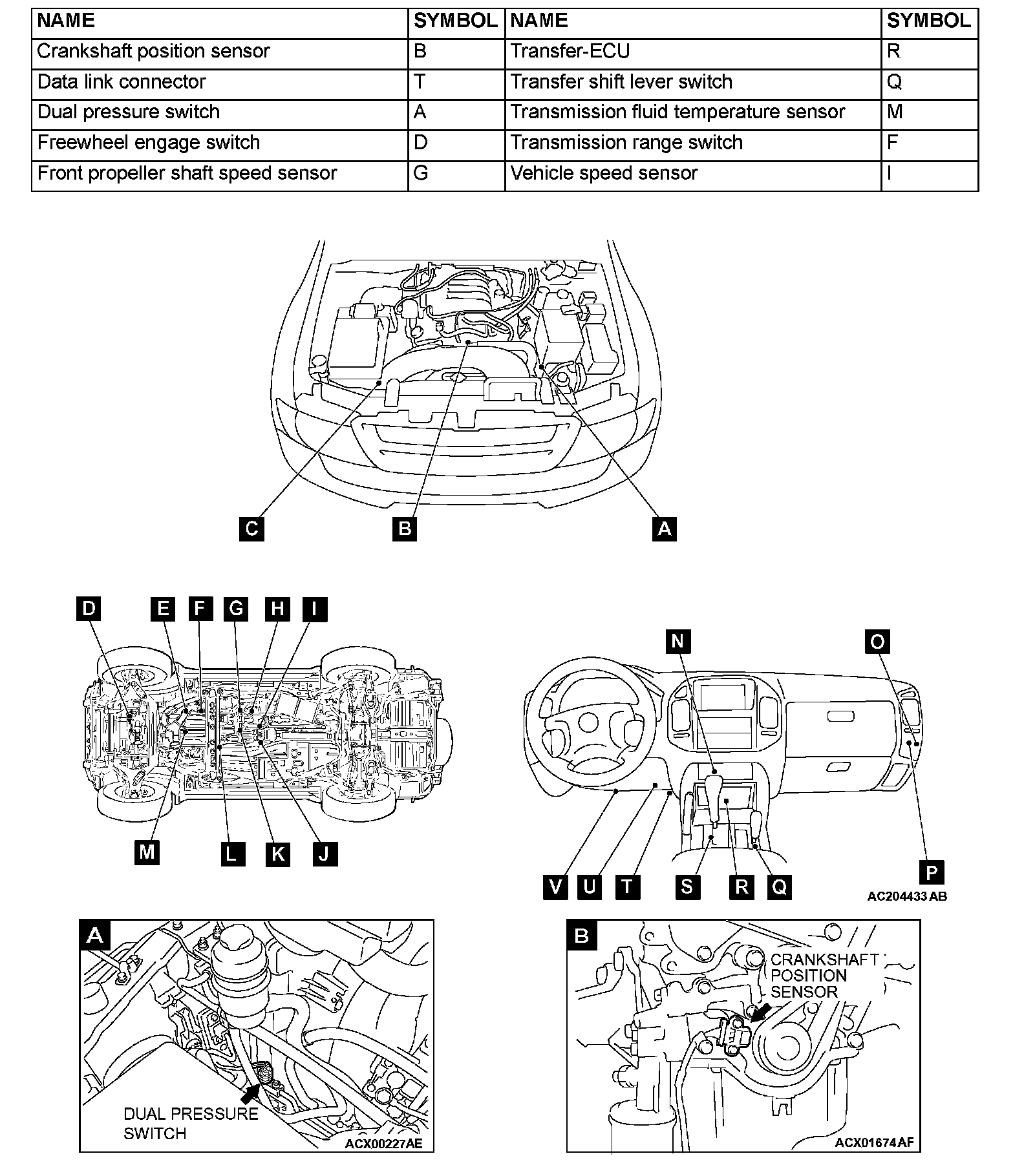 | NAME | SYMBOL | NAME | SYMBOL |
|---|---|---|---|
| Crankshaft position sensor | B | Transfer-ECU | R |
| Data link connector | T | Transfer shift lever switch | Q |
| Dual pressure switch | A | Transmission fluid temperature sensor | M |
| Freewheel engage switch | D | Transmission range switch | F |
| Front propeller shaft speed sensor | G | Vehicle speed sensor | I |

C B A

D E F G H I

M L K J

N O

V U T S R Q P

AC204433 AB

A

DUAL PRESSURE SWITCH

ACX00227AE

B

CRANKSHAFT POSITION SENSOR

ACX01674AF