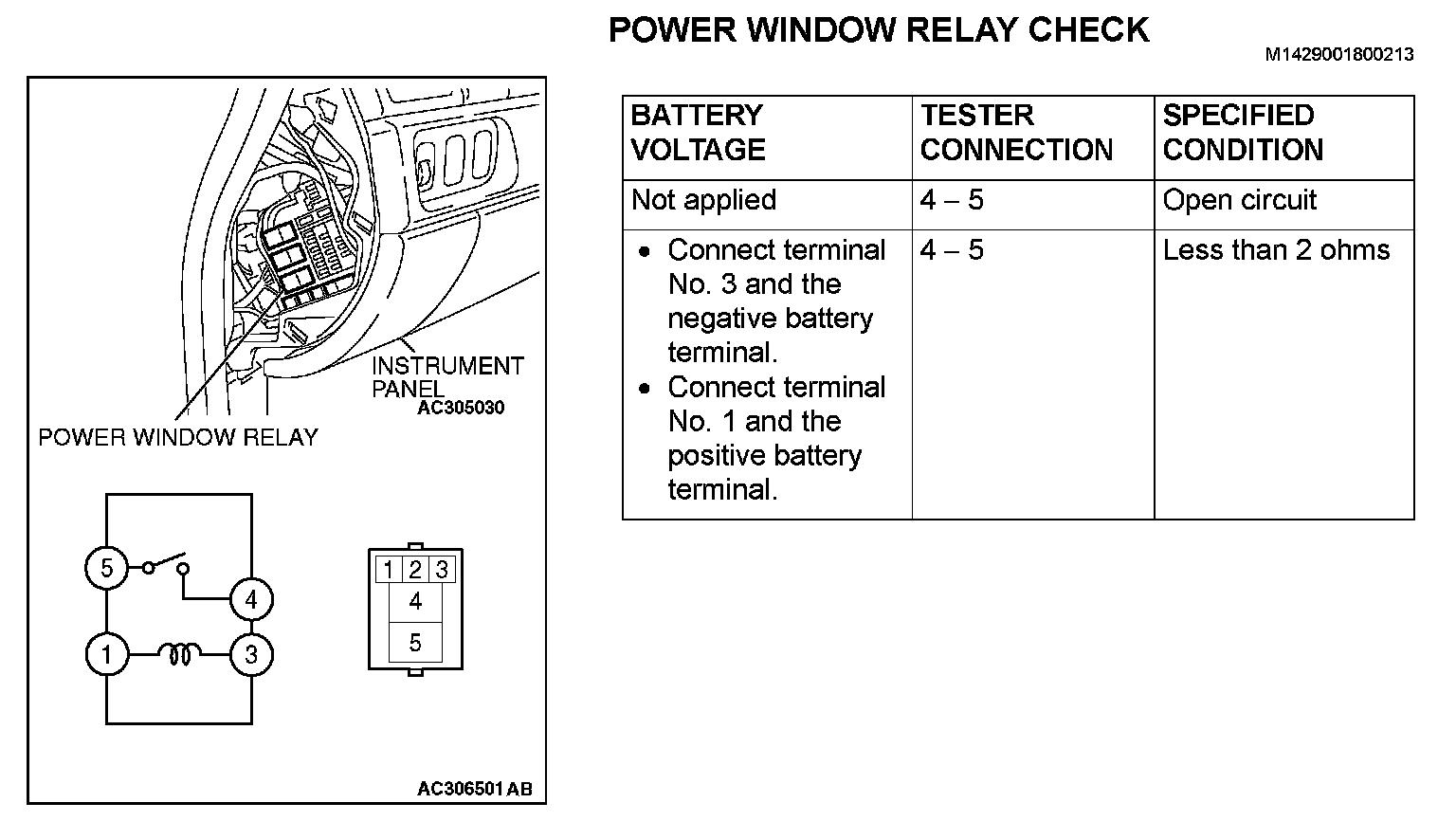 POWER WINDOW RELAY CHECK

M1429001800213

INSTRUMENT PANEL
AC305030
POWER WINDOW RELAY

5
4
1
3

1 2 3
4
5

AC306501 AB

| BATTERY VOLTAGE | TESTER CONNECTION | SPECIFIED CONDITION |
|---|---|---|
| Not applied | 4 – 5 | Open circuit |
| • Connect terminal No. 3 and the negative battery terminal. • Connect terminal No. 1 and the positive battery terminal. | 4 – 5 | Less than 2 ohms |