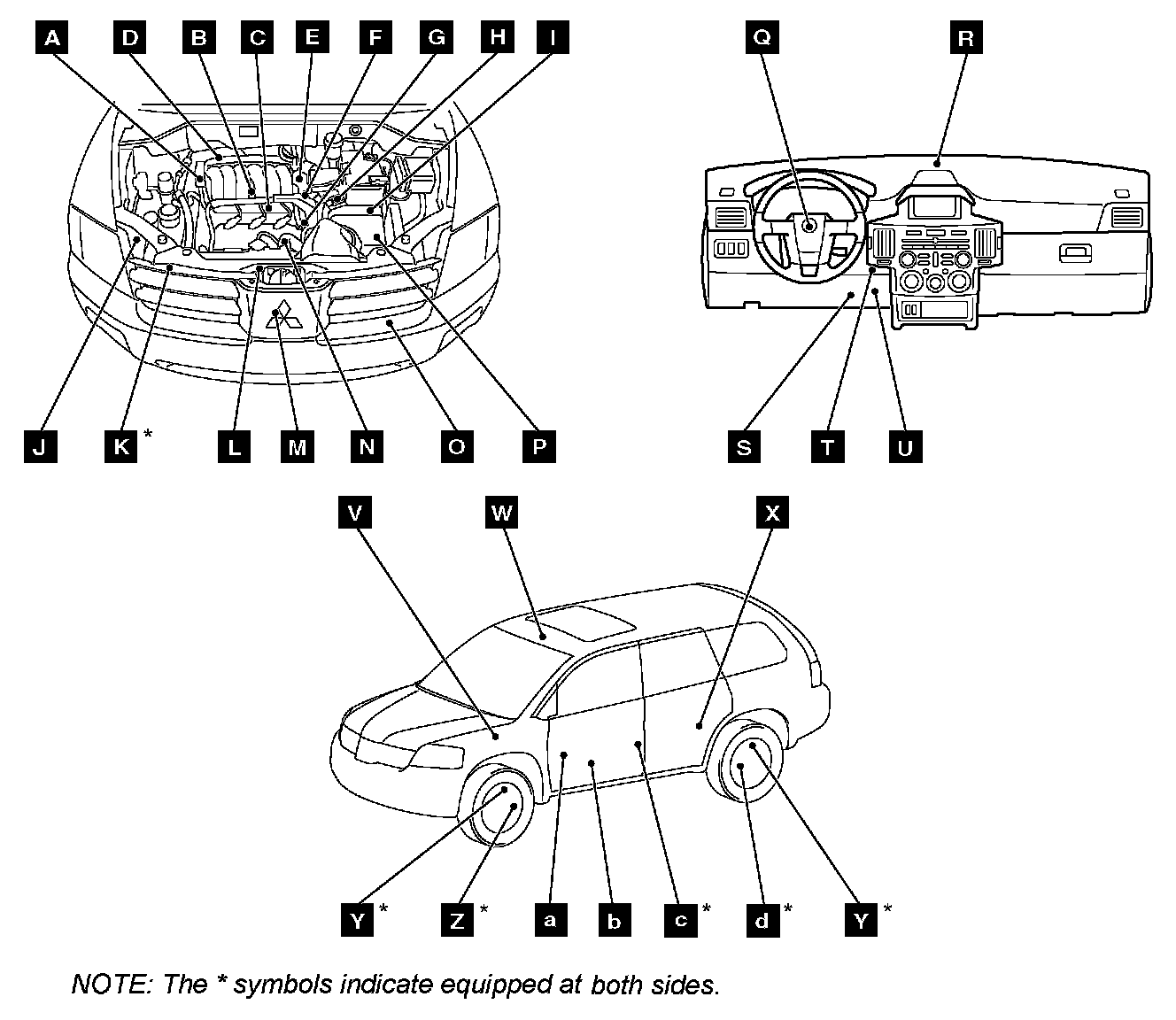 A D B C E F G H I

Q R

J K * L M N O P

S T U

V W X

Y * Z * a b c * d * Y *

NOTE: The * symbols indicate equipped at both sides.