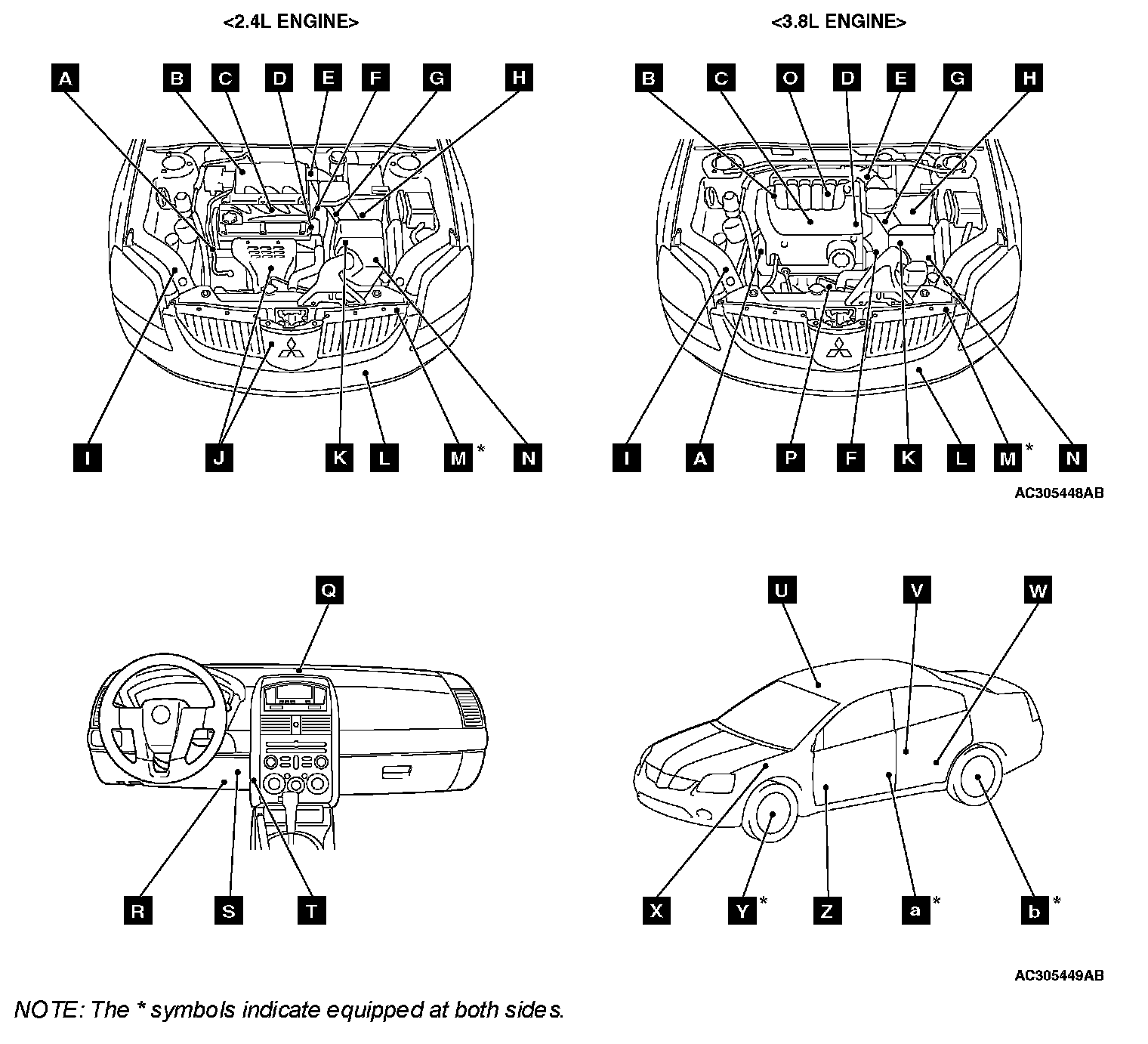 <2.4L ENGINE>

A B C D E F G H

I J K L M* N

<3.8L ENGINE>

B C O D E G H

I A P F K L M* N

AC305448AB

Q

R S T

U V W

X Y* Z a* b*

AC305449AB

NOTE: The * symbols indicate equipped at both sides.