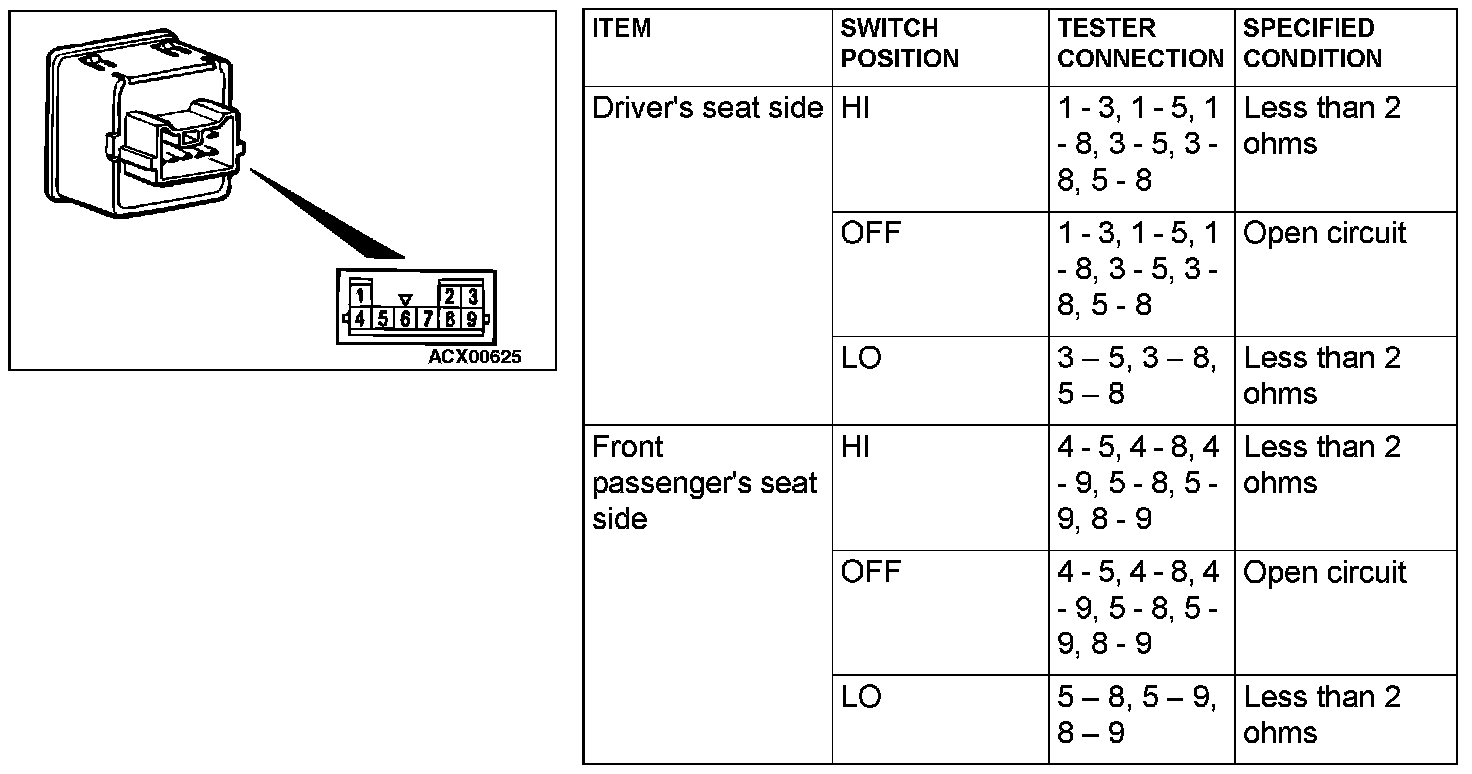 1 2 3
4 5 6 7 8 9
ACX00625

| ITEM | SWITCH POSITION | TESTER CONNECTION | SPECIFIED CONDITION |
|---|---|---|---|
| Driver's seat side | HI | 1 - 3, 1 - 5, 1 - 8, 3 - 5, 3 - 8, 5 - 8 | Less than 2 ohms |
| | OFF | 1 - 3, 1 - 5, 1 - 8, 3 - 5, 3 - 8, 5 - 8 | Open circuit |
| | LO | 3 – 5, 3 – 8, 5 – 8 | Less than 2 ohms |
| Front passenger's seat side | HI | 4 - 5, 4 - 8, 4 - 9, 5 - 8, 5 - 9, 8 - 9 | Less than 2 ohms |
| | OFF | 4 - 5, 4 - 8, 4 - 9, 5 - 8, 5 - 9, 8 - 9 | Open circuit |
| | LO | 5 – 8, 5 – 9, 8 – 9 | Less than 2 ohms |