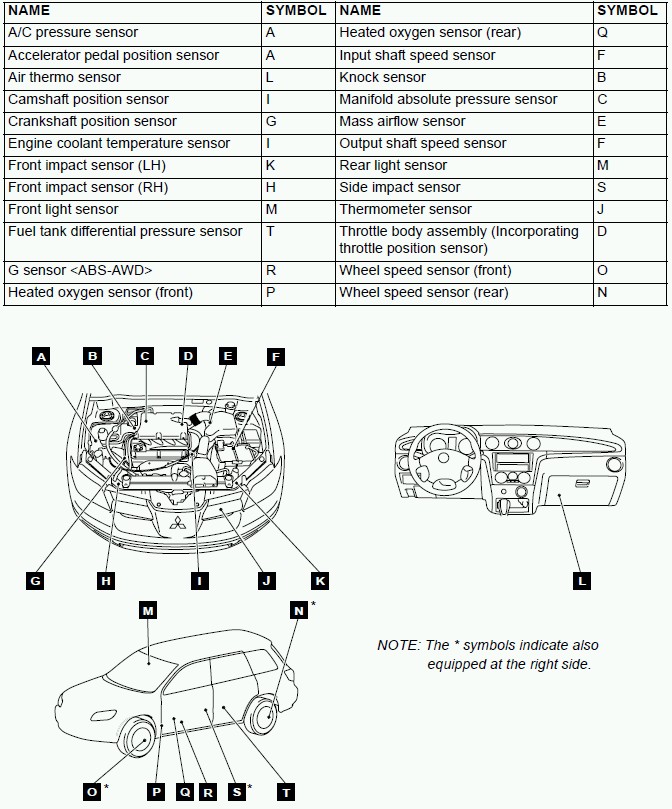 | NAME | SYMBOL | NAME | SYMBOL |
|---|---|---|---|
| A/C pressure sensor | A | Heated oxygen sensor (rear) | Q |
| Accelerator pedal position sensor | A | Input shaft speed sensor | F |
| Air thermo sensor | L | Knock sensor | B |
| Camshaft position sensor | I | Manifold absolute pressure sensor | C |
| Crankshaft position sensor | G | Mass airflow sensor | E |
| Engine coolant temperature sensor | I | Output shaft speed sensor | F |
| Front impact sensor (LH) | K | Rear light sensor | M |
| Front impact sensor (RH) | H | Side impact sensor | S |
| Front light sensor | M | Thermometer sensor | J |
| Fuel tank differential pressure sensor | T | Throttle body assembly (Incorporating throttle position sensor) | D |
| G sensor <ABS-AWD> | R | Wheel speed sensor (front) | O |
| Heated oxygen sensor (front) | P | Wheel speed sensor (rear) | N |

A B C D E F

G H I J K

L

M N *

NOTE: The * symbols indicate also equipped at the right side.

O * P Q R S * T