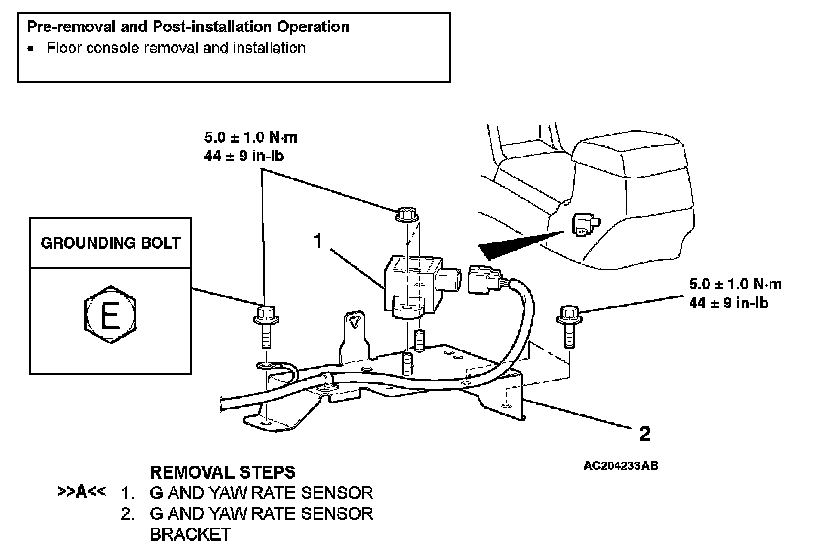 Pre-removal and Post-installation Operation
• Floor console removal and installation

5.0 ± 1.0 N·m
44 ± 9 in-lb

GROUNDING BOLT

E

1

5.0 ± 1.0 N·m
44 ± 9 in-lb

2

AC204233AB

REMOVAL STEPS
>>A<< 1. G AND YAW RATE SENSOR
2. G AND YAW RATE SENSOR BRACKET