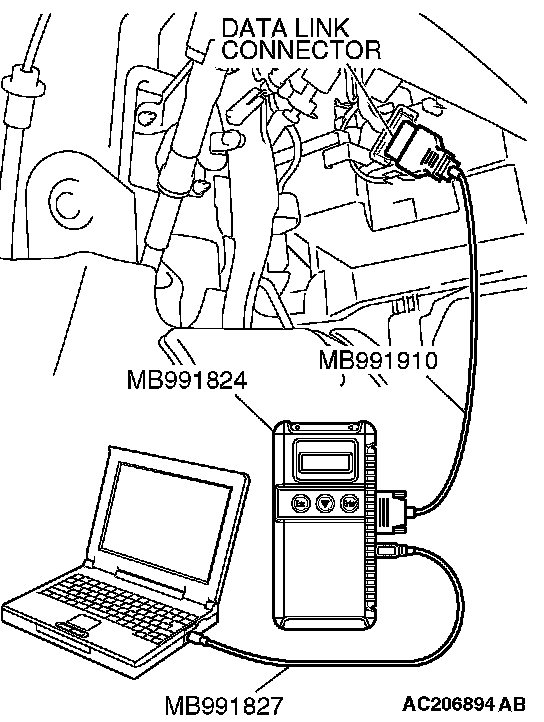 DATA LINK CONNECTOR

MB991910

MB991824

MB991827

AC206894 AB