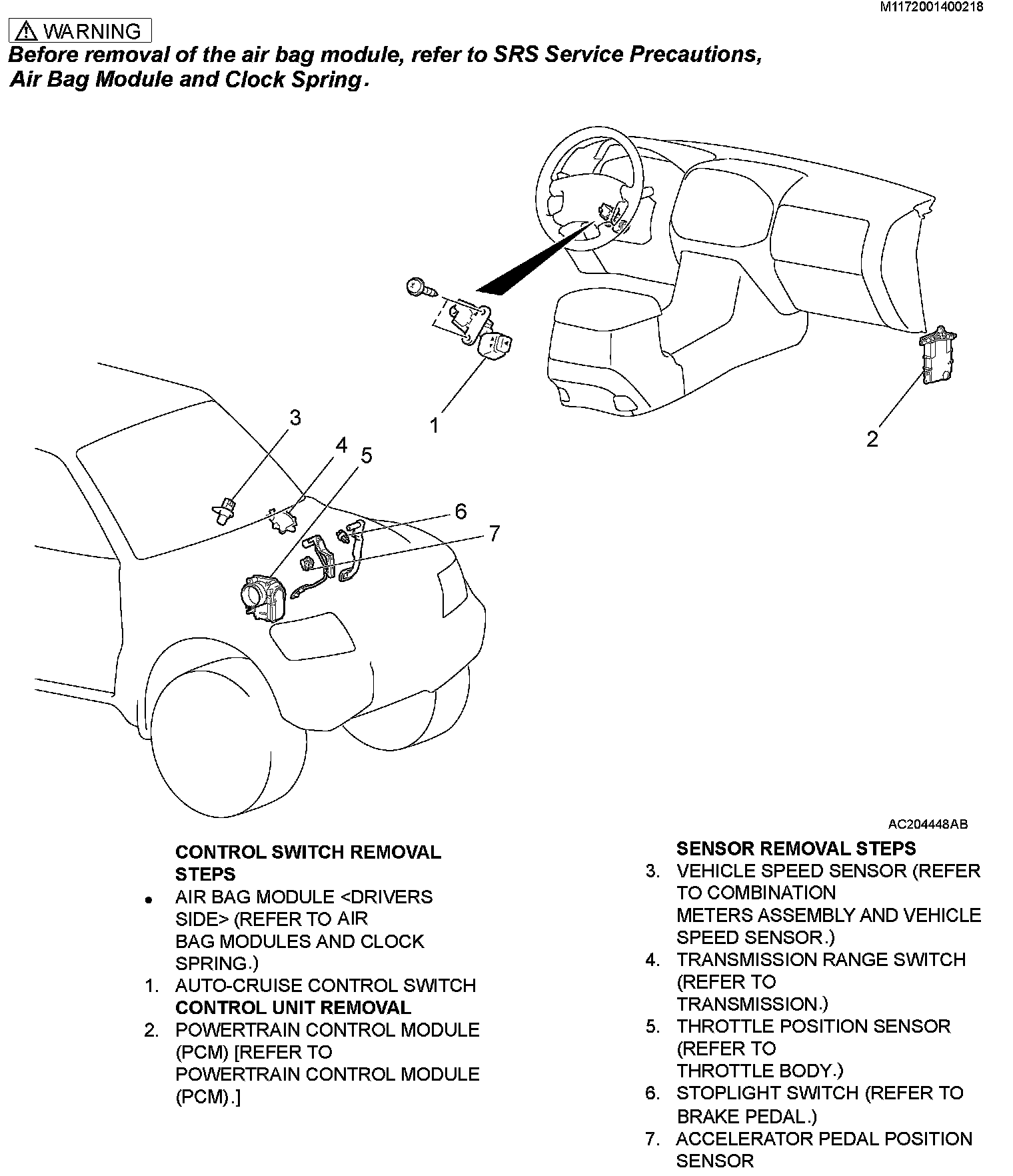 M1172001400218

⚠ WARNING

Before removal of the air bag module, refer to SRS Service Precautions, Air Bag Module and Clock Spring.

1

2

3

4

5

6

7

AC204448AB

CONTROL SWITCH REMOVAL STEPS

• AIR BAG MODULE <DRIVERS SIDE> (REFER TO AIR BAG MODULES AND CLOCK SPRING.)

1. AUTO-CRUISE CONTROL SWITCH

CONTROL UNIT REMOVAL

2. POWERTRAIN CONTROL MODULE (PCM) [REFER TO POWERTRAIN CONTROL MODULE (PCM).]

SENSOR REMOVAL STEPS

3. VEHICLE SPEED SENSOR (REFER TO COMBINATION METERS ASSEMBLY AND VEHICLE SPEED SENSOR.)

4. TRANSMISSION RANGE SWITCH (REFER TO TRANSMISSION.)

5. THROTTLE POSITION SENSOR (REFER TO THROTTLE BODY.)

6. STOPLIGHT SWITCH (REFER TO BRAKE PEDAL.)

7. ACCELERATOR PEDAL POSITION SENSOR