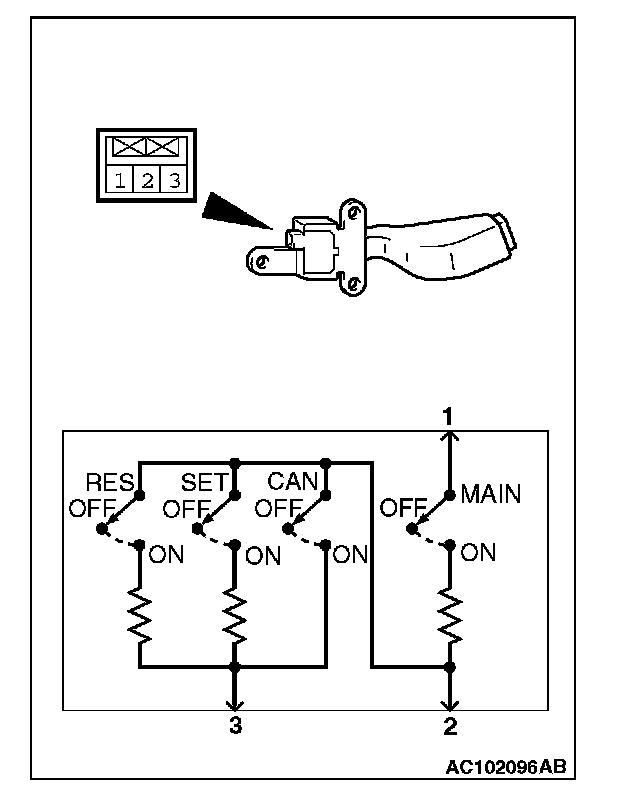 1 2 3

1

RES
OFF
ON

SET
OFF
ON

CAN
OFF
ON

OFF
MAIN
ON

3

2

AC102096AB