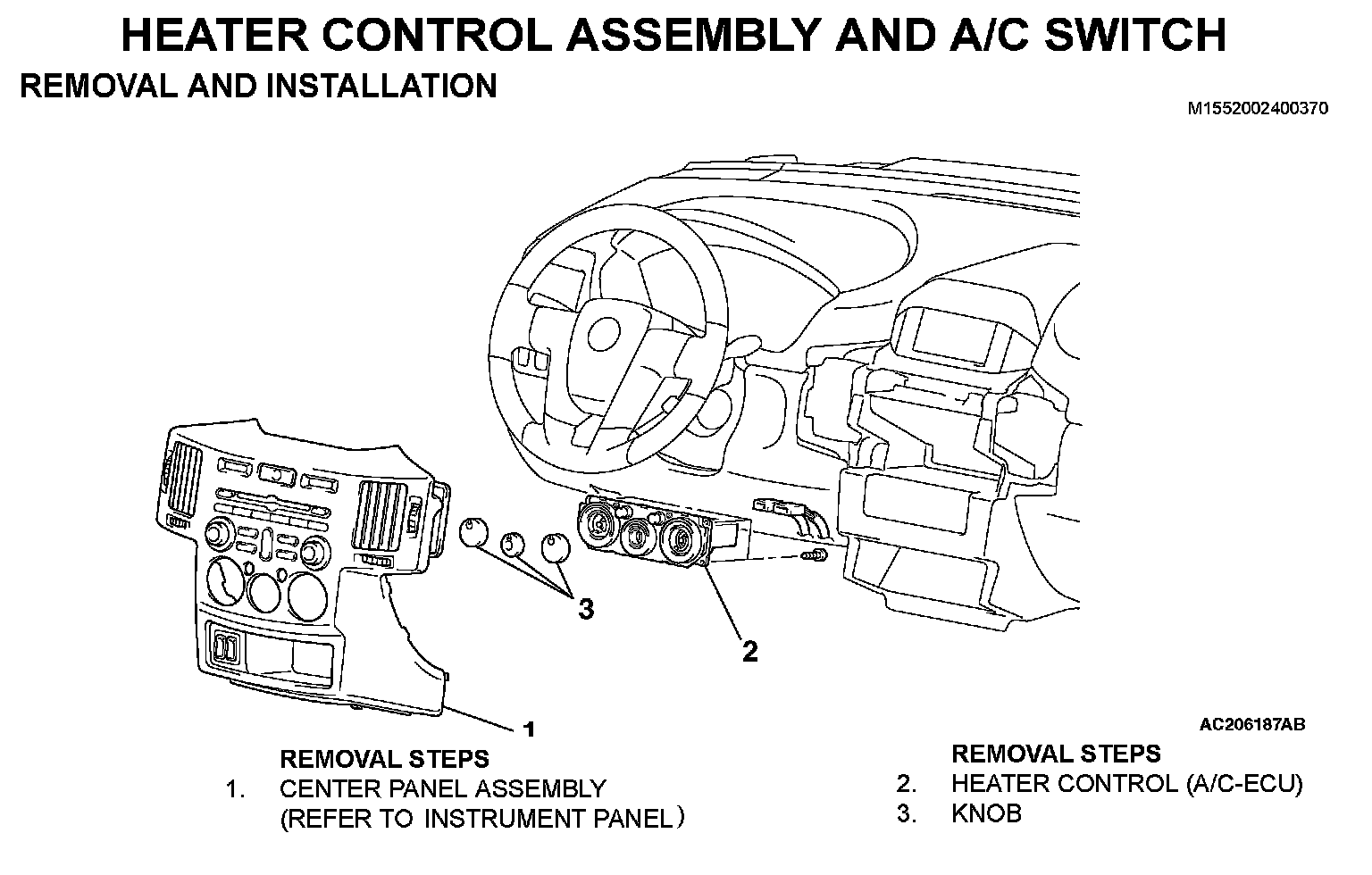 HEATER CONTROL ASSEMBLY AND A/C SWITCH

REMOVAL AND INSTALLATION

M1552002400370

3

2

1

AC206187AB

REMOVAL STEPS
1. CENTER PANEL ASSEMBLY (REFER TO INSTRUMENT PANEL)

REMOVAL STEPS
2. HEATER CONTROL (A/C-ECU)
3. KNOB