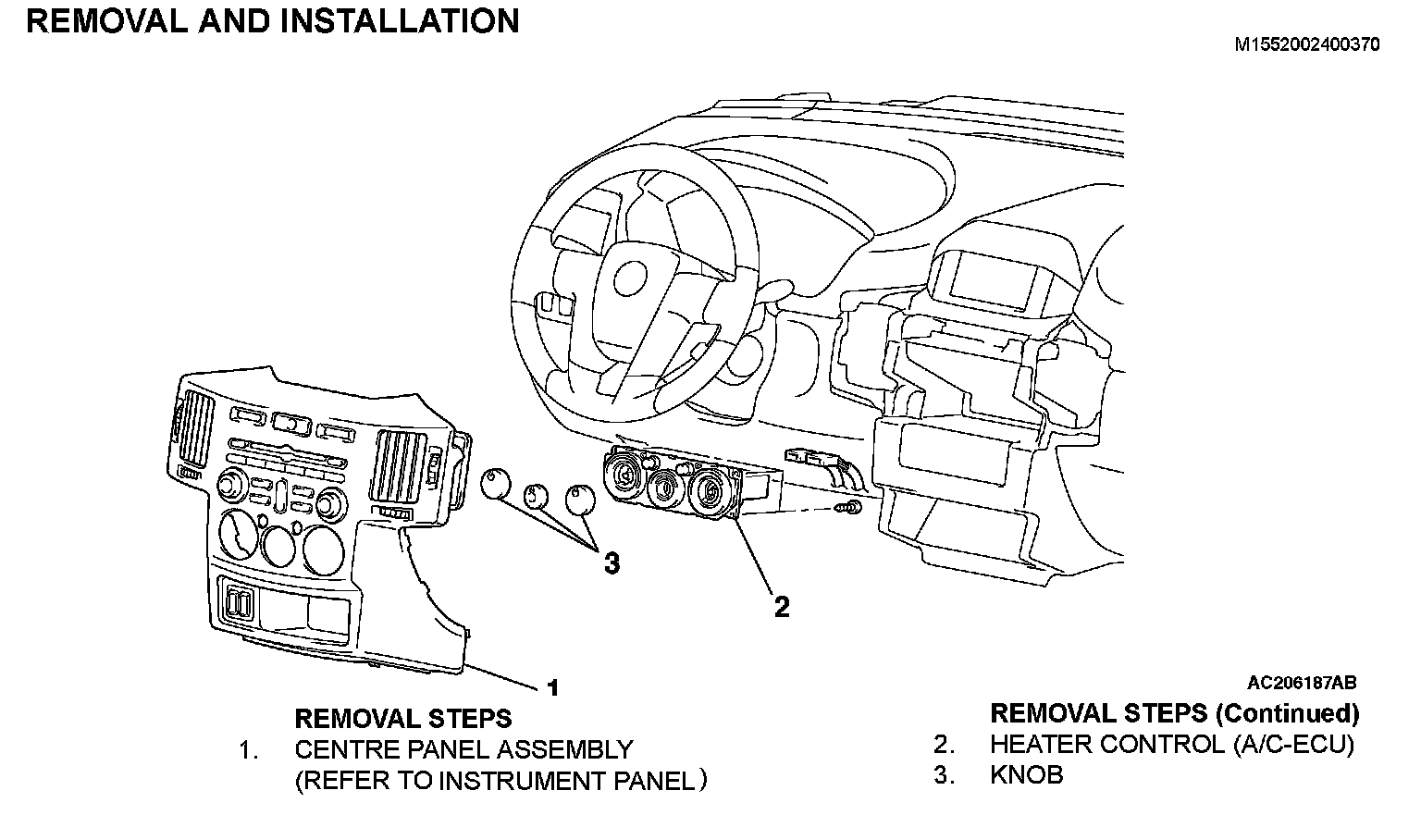 REMOVAL AND INSTALLATION

M1552002400370

3

2

1

AC206187AB

REMOVAL STEPS
1. CENTRE PANEL ASSEMBLY (REFER TO INSTRUMENT PANEL)

REMOVAL STEPS (Continued)
2. HEATER CONTROL (A/C-ECU)
3. KNOB